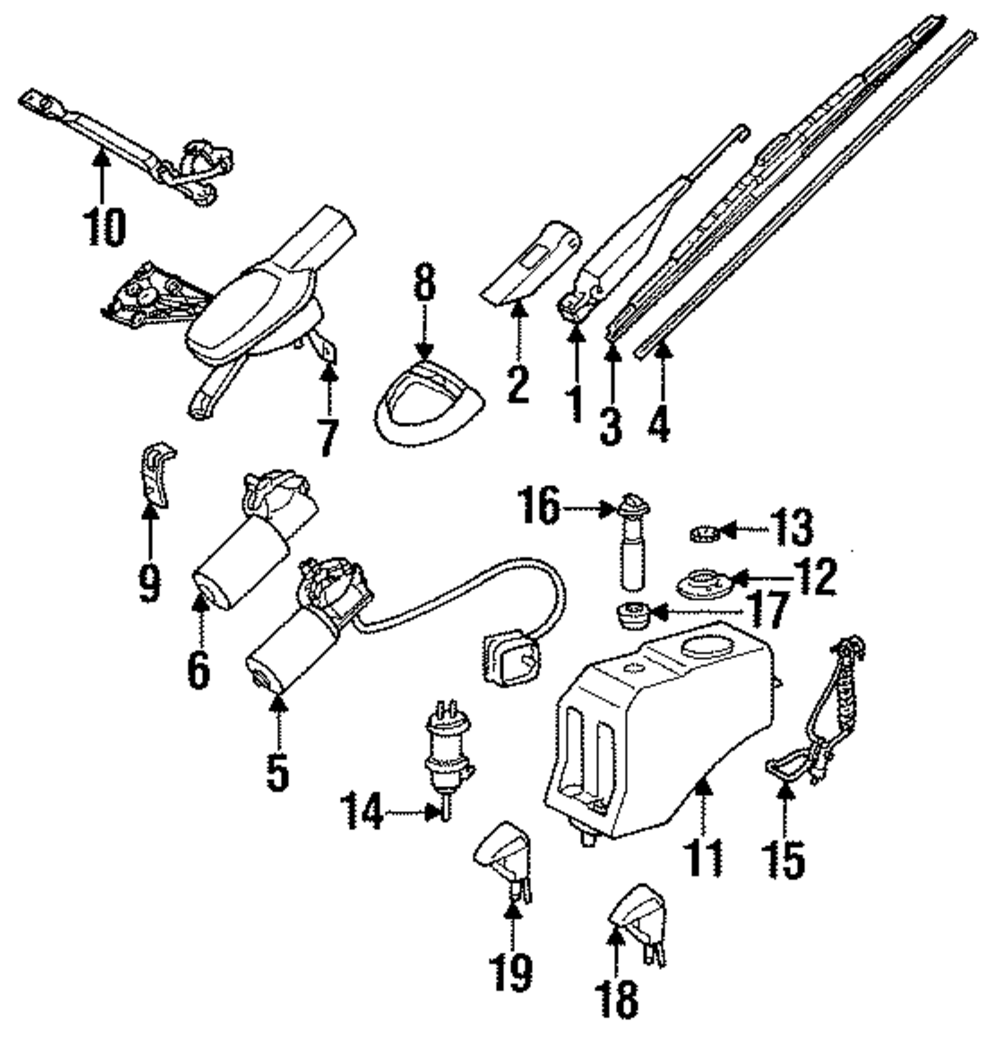 10
8
2
1
3
4
7
9
16
13
12
17
6
5
14
11
15
19
18