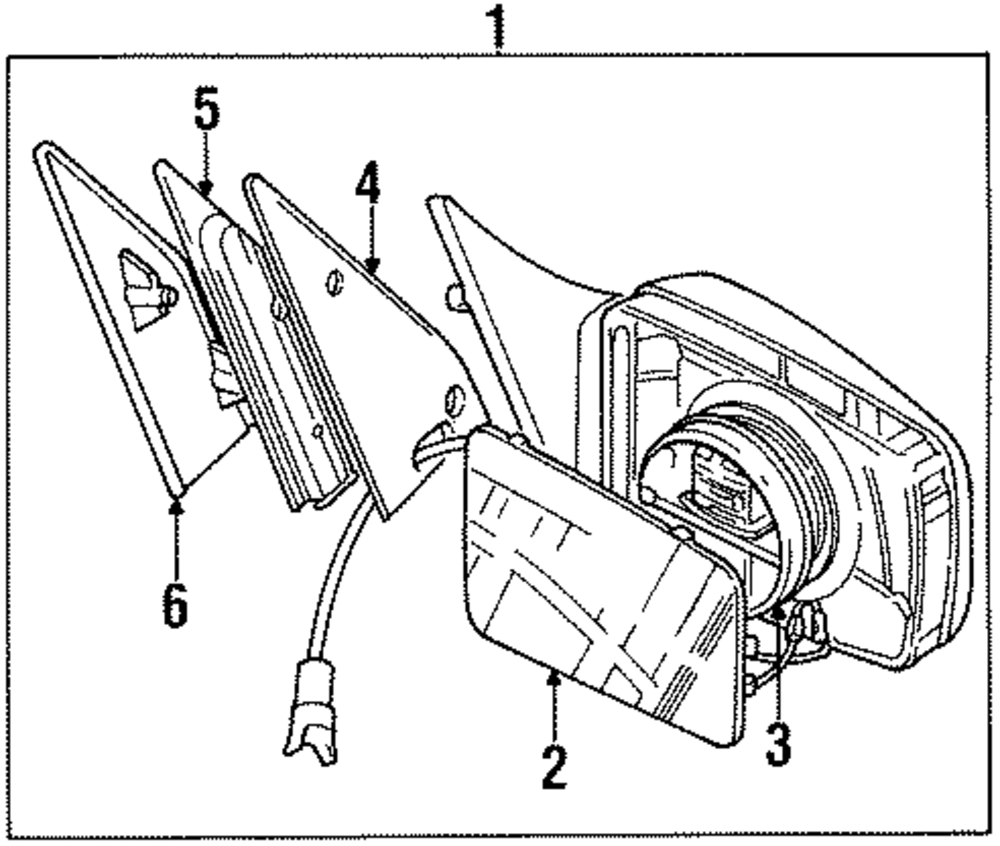 1
5
4
6
2
3