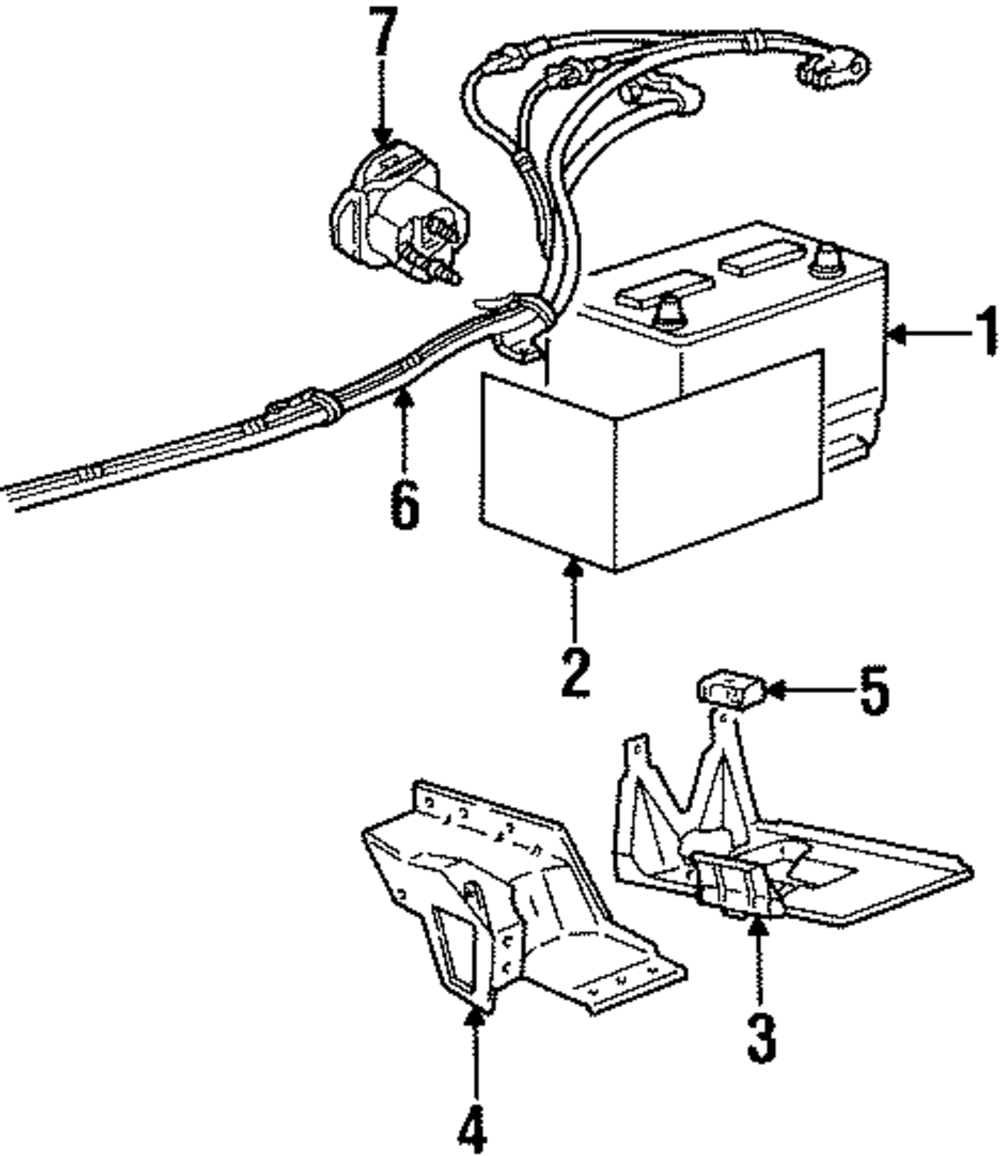 7
1
6
2
5
3
4