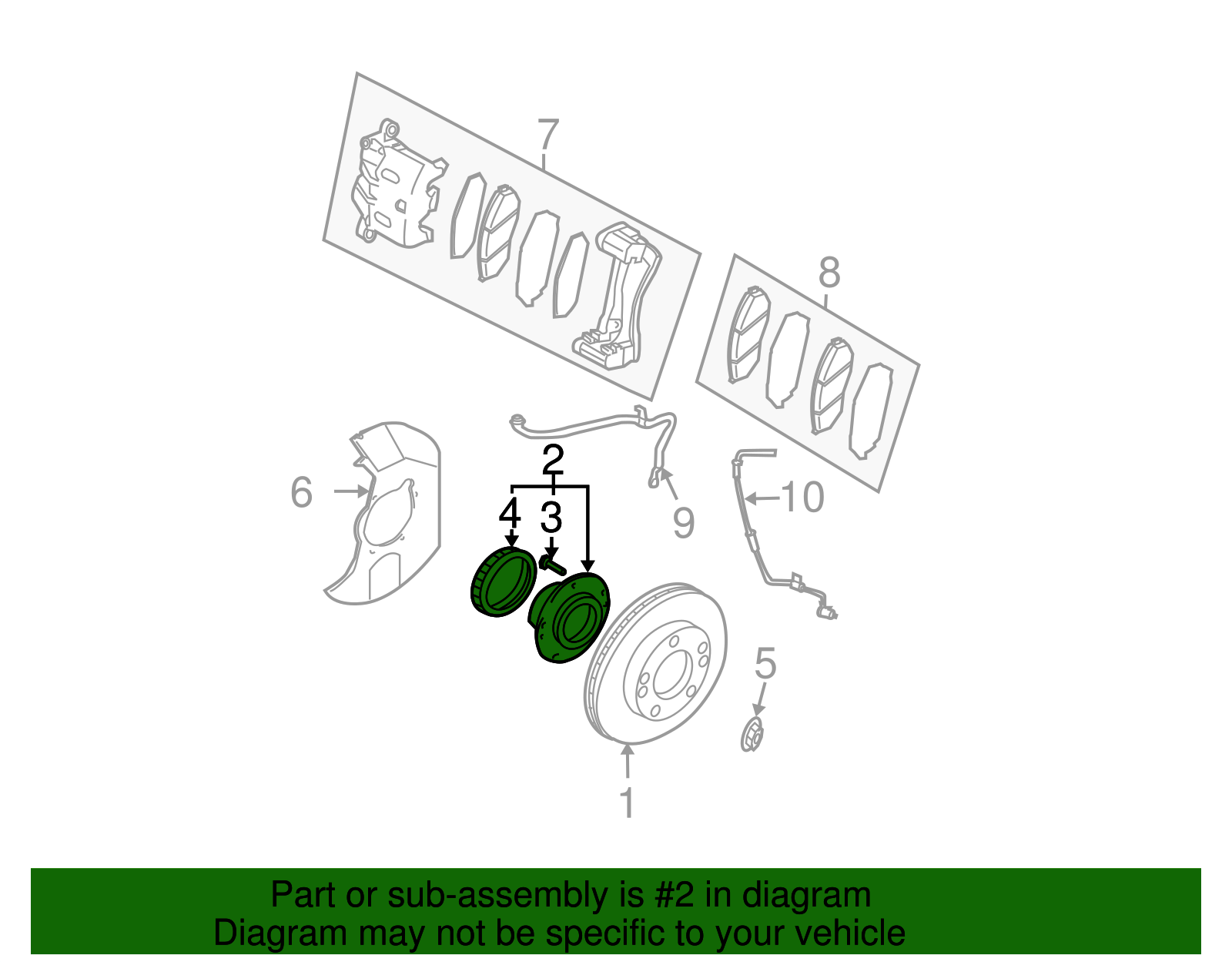 7
8
2
6
4
3
9
10
5
1

Part or sub-assembly is #2 in diagram
Diagram may not be specific to your vehicle