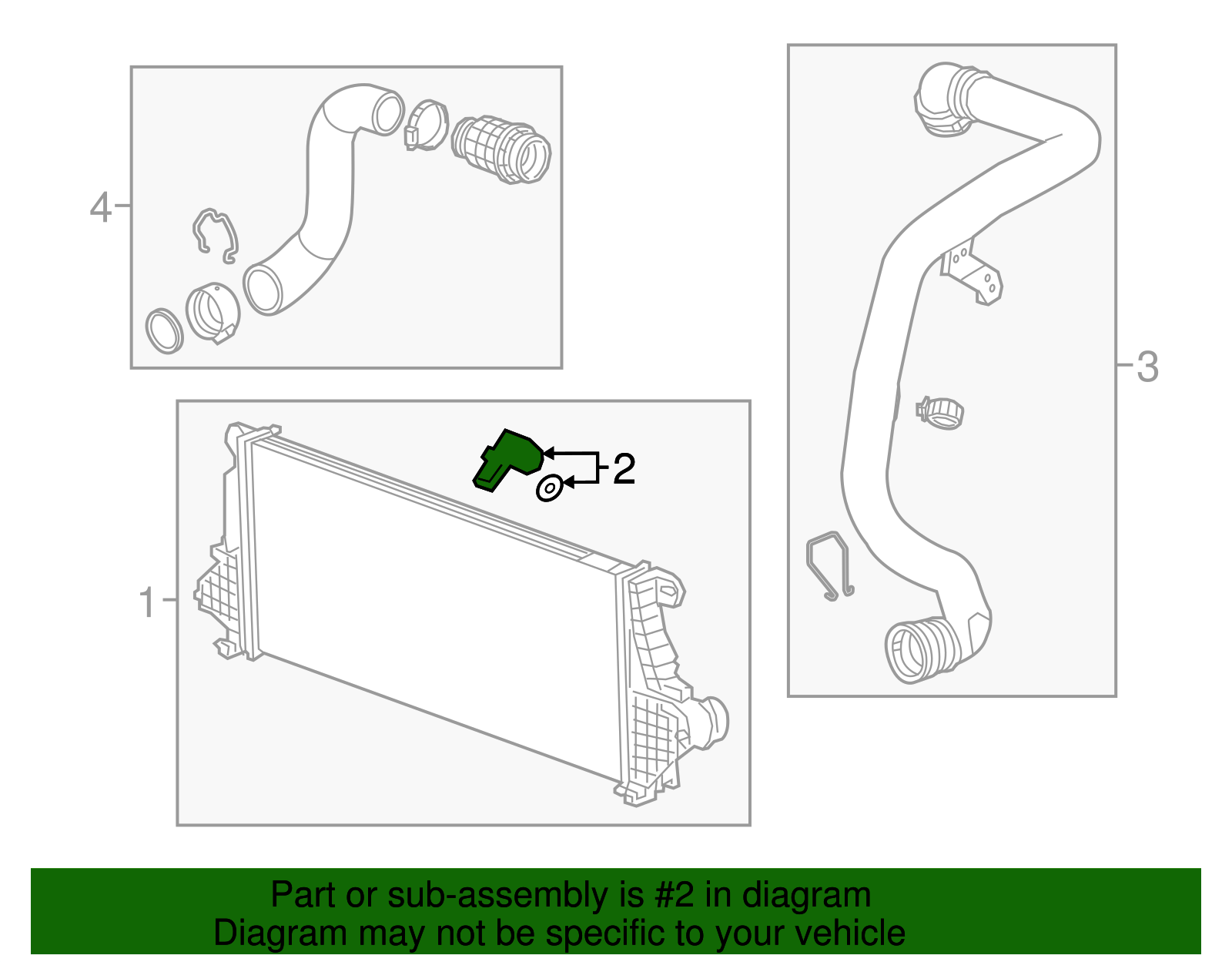 4

3

2

1

Part or sub-assembly is #2 in diagram
Diagram may not be specific to your vehicle