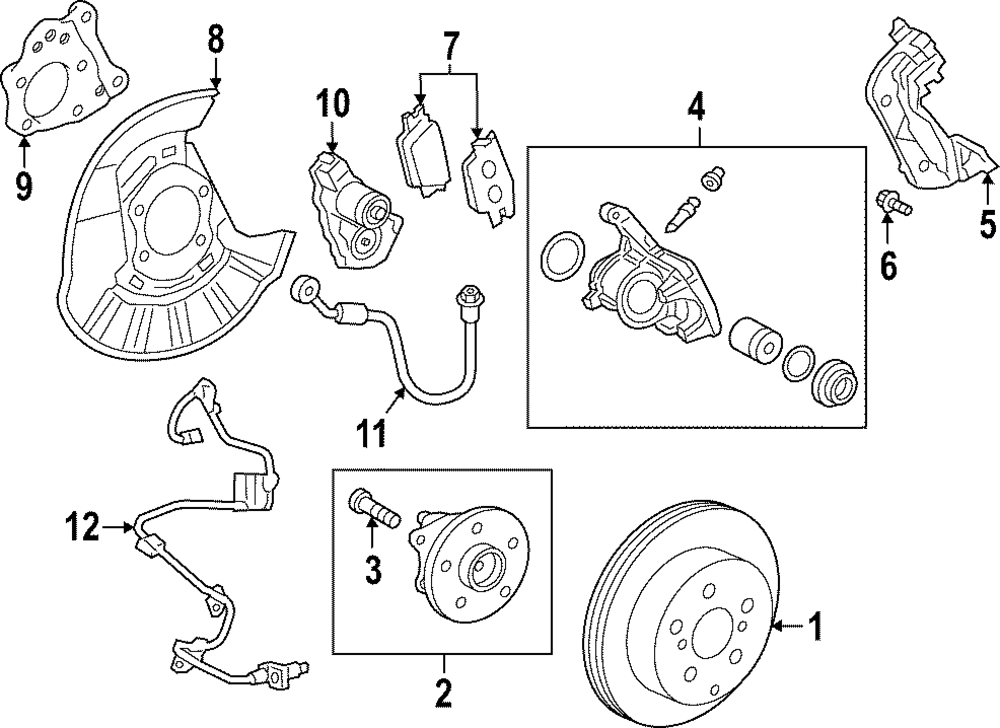 8
9
10
7
4
5
6
11
12
3
2
1