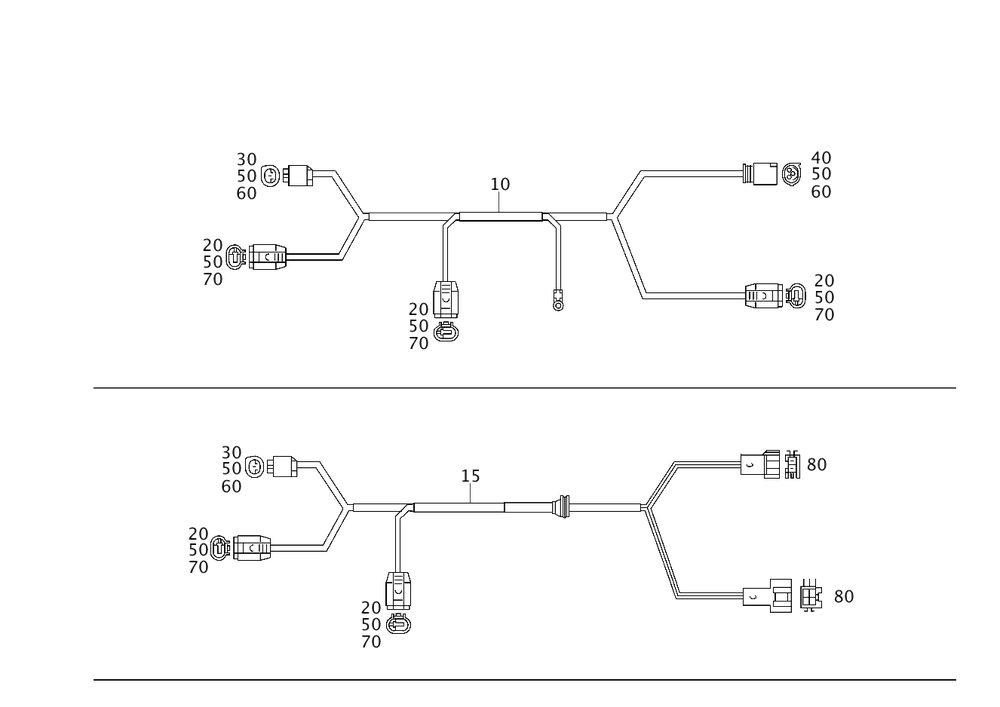 30
50
60

10

40
50
60

20
50
70

20
50
70

20
50
70

30
50
60

15

80

20
50
70

20
50
70

80