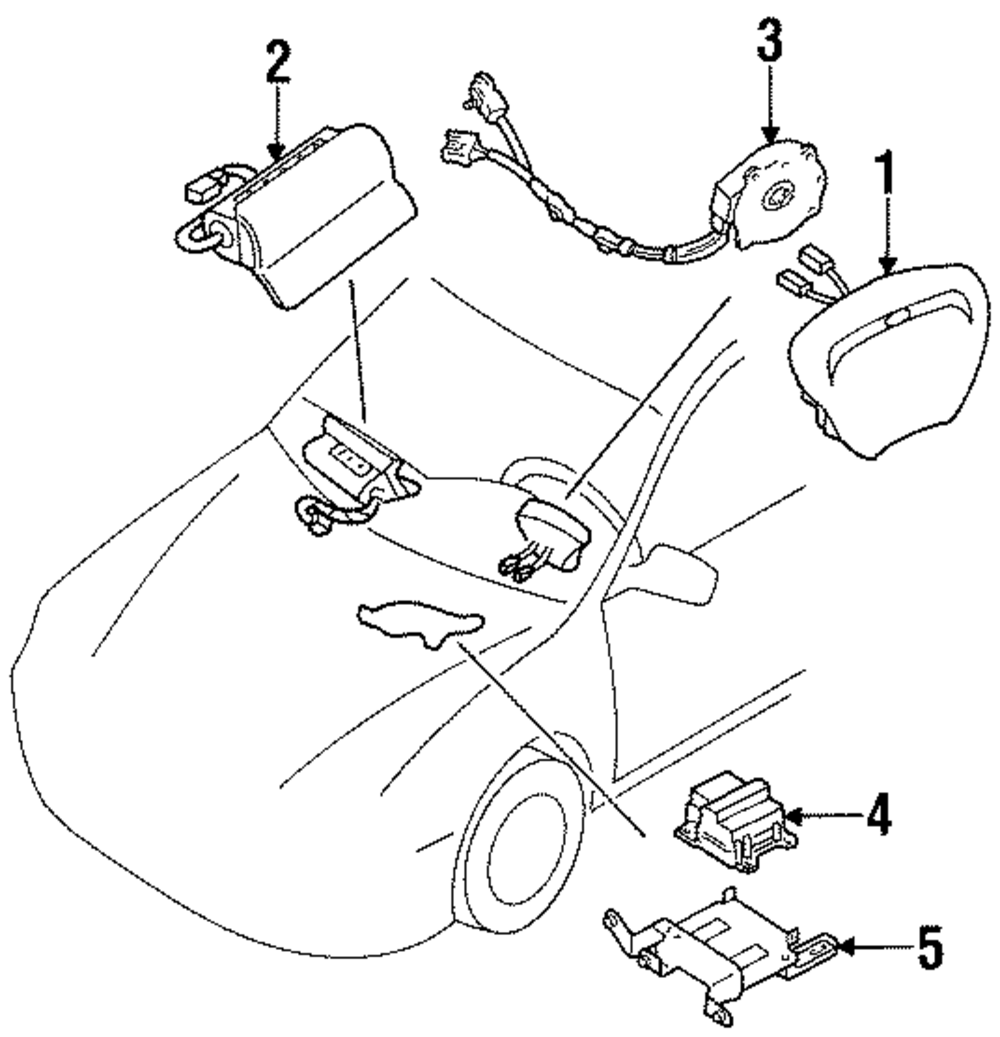 2
3
1
4
5