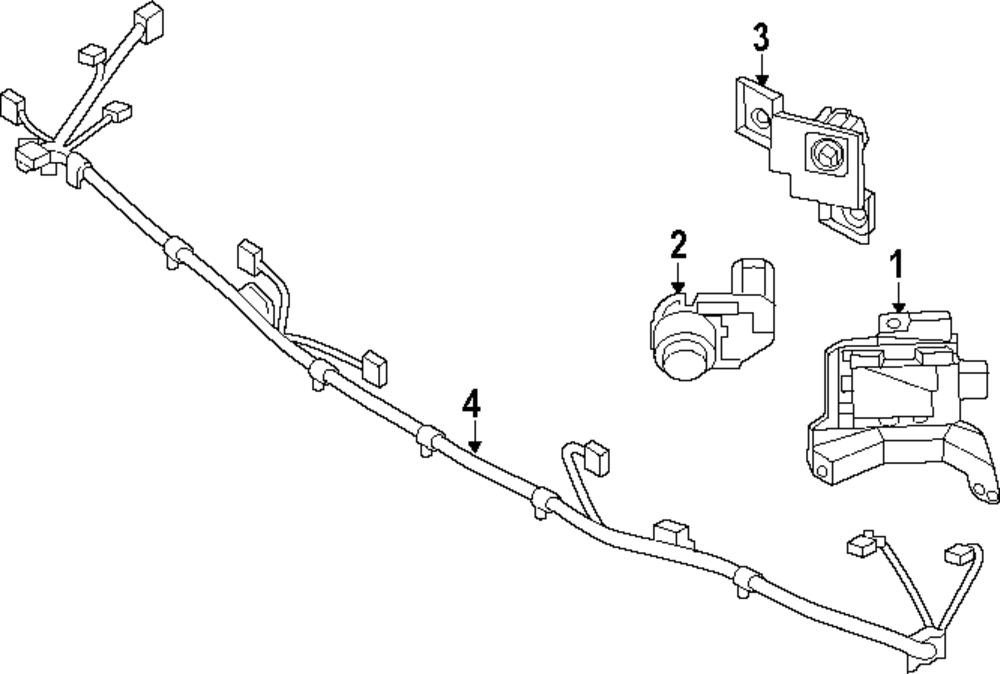 3
2
1
4