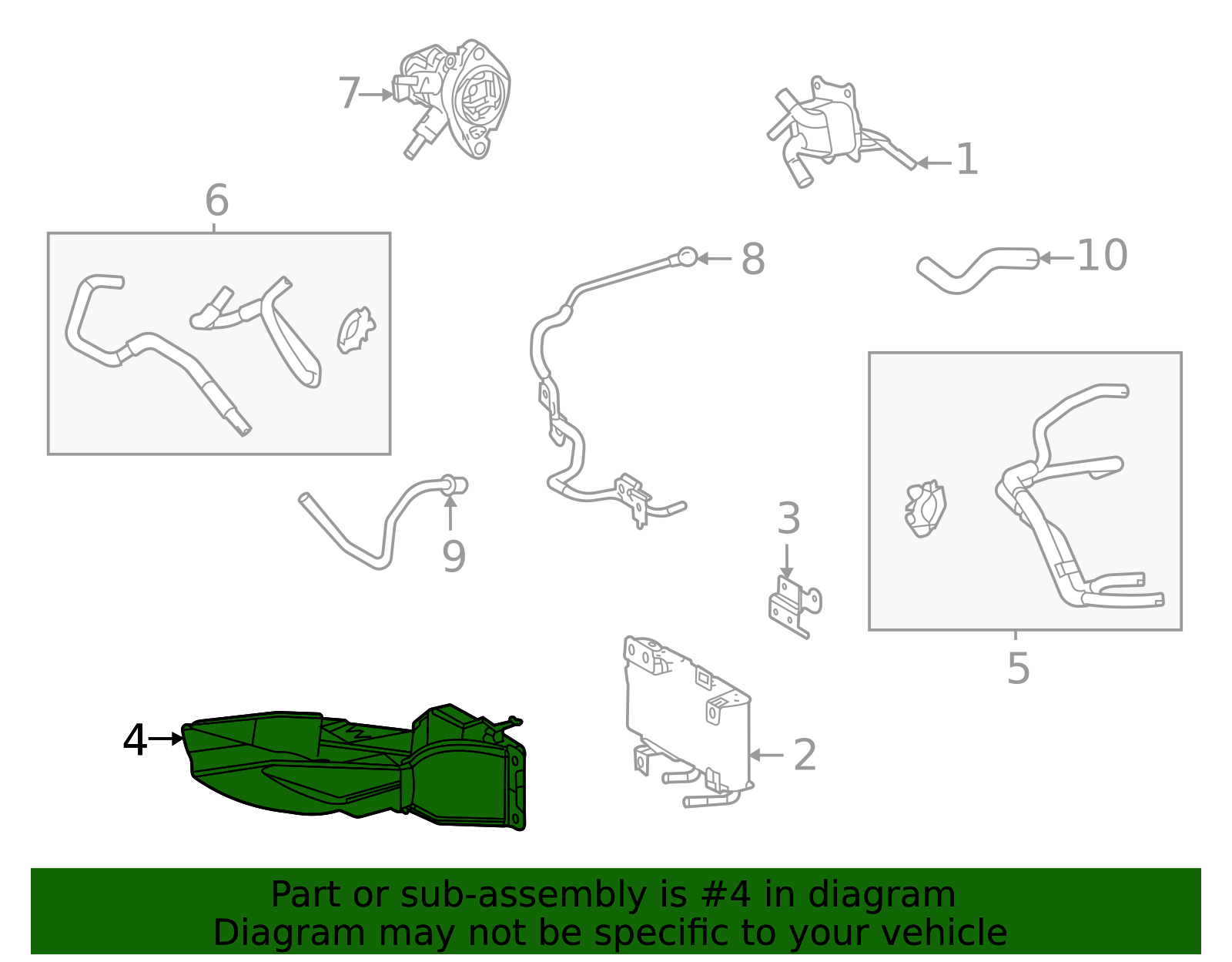 7
1
6
8
10
9
3
5
4
2

Part or sub-assembly is #4 in diagram
Diagram may not be specific to your vehicle