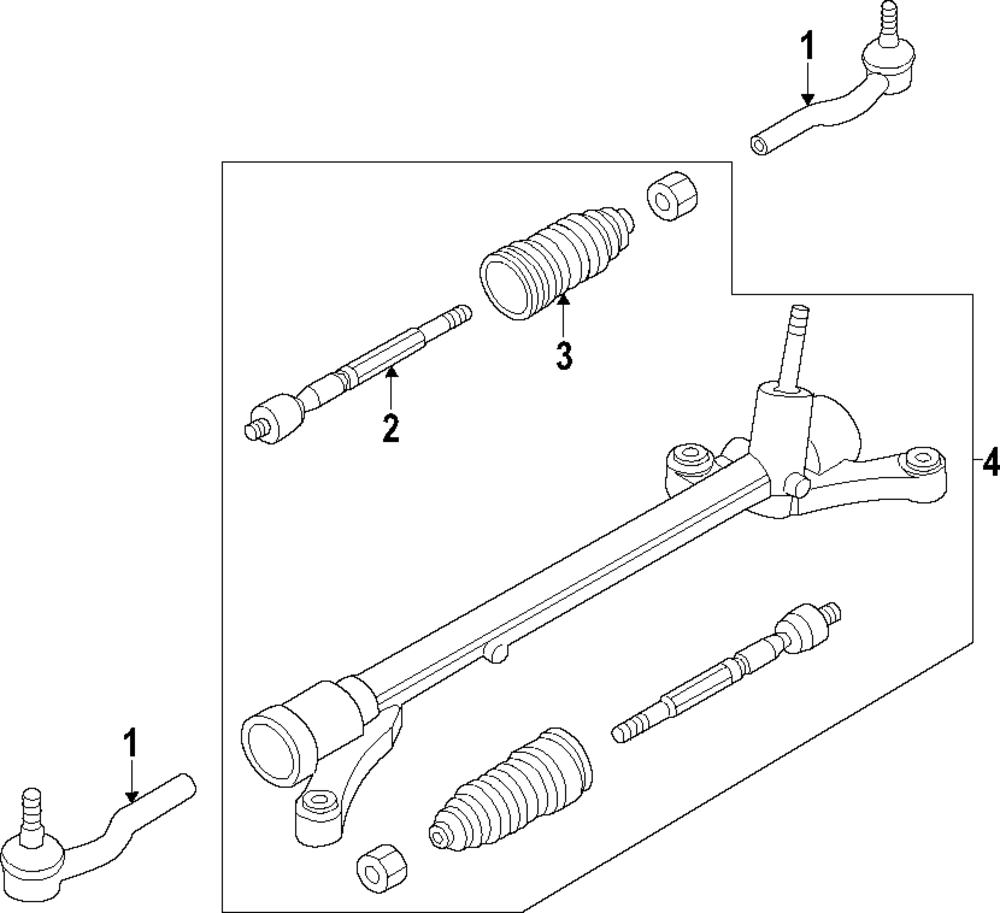 1
3
2
4
1