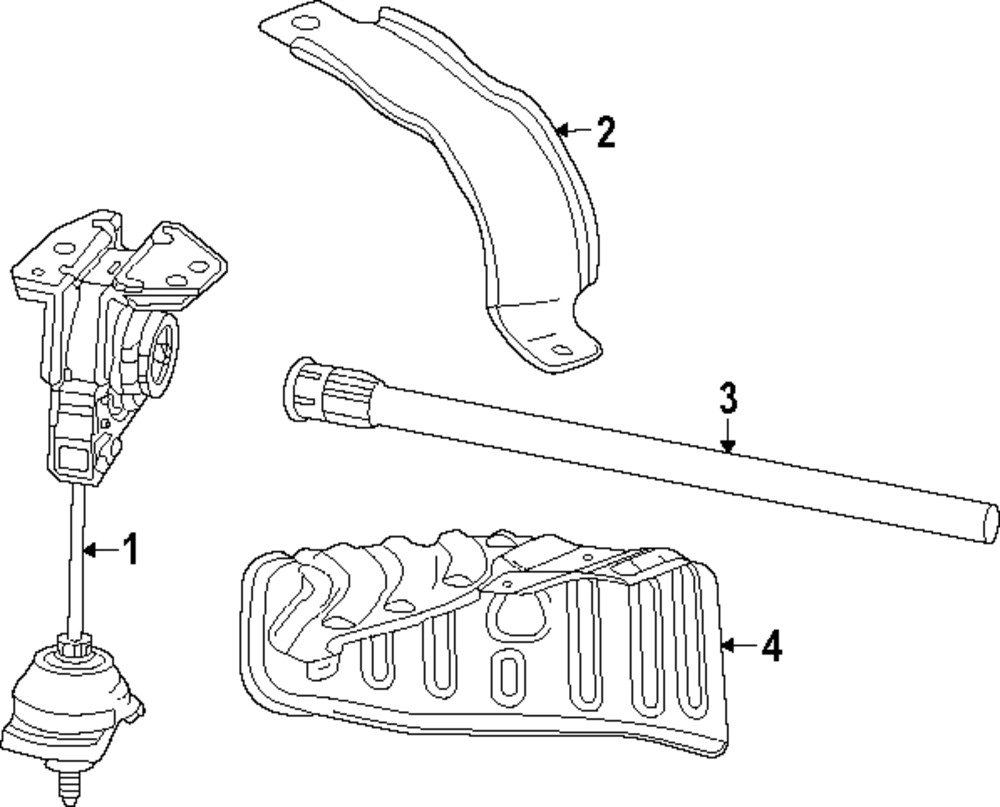 2

3

1

4