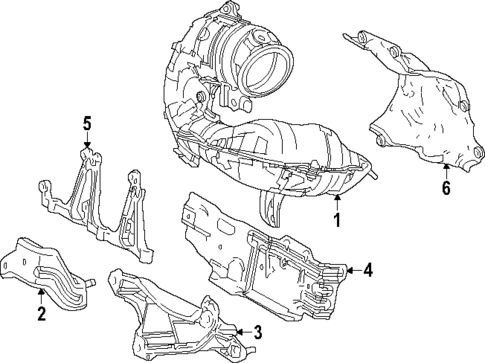 5
6
1
4
2
3