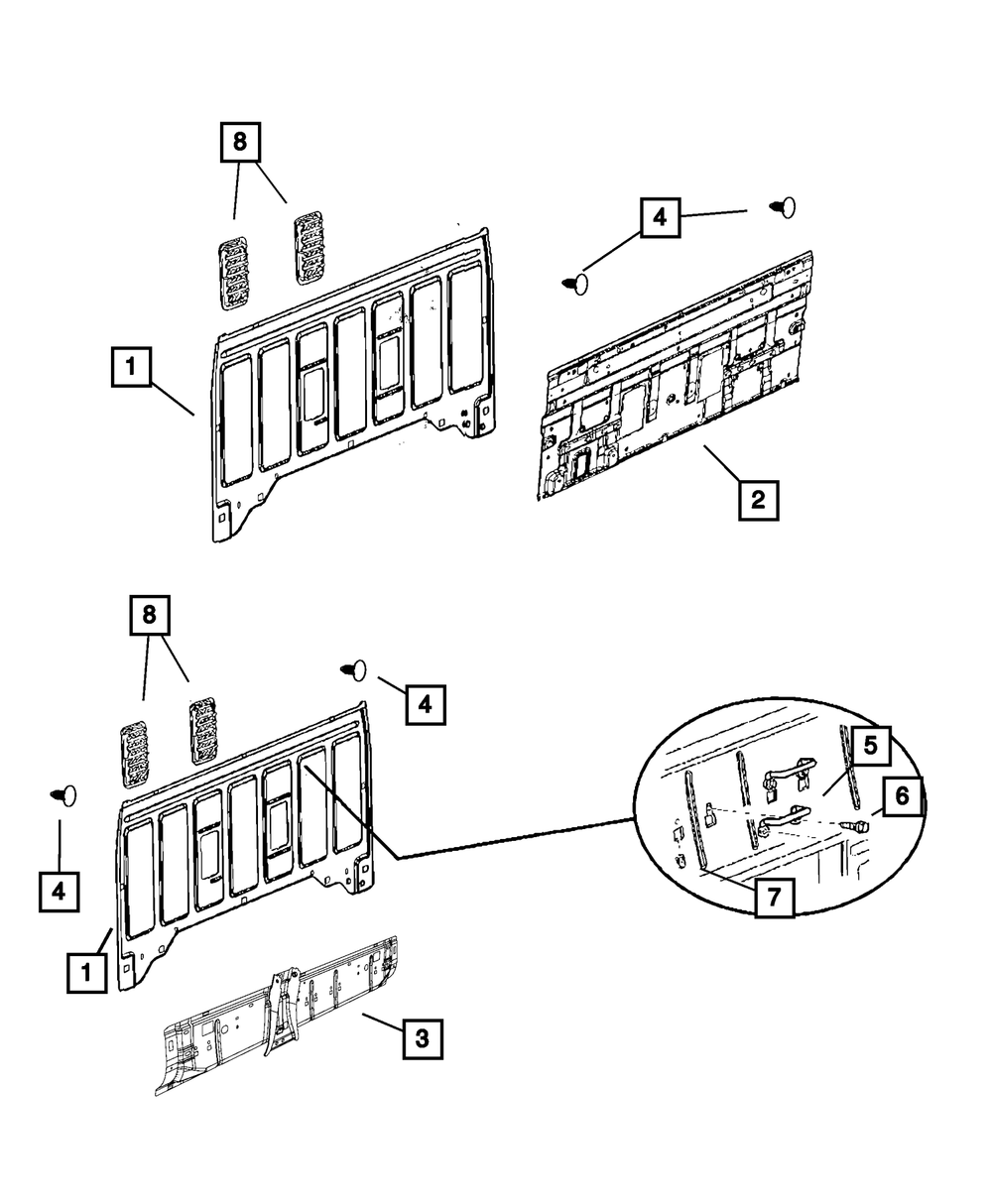 8
4
1
2
8
4
5
6
4
7
1
3