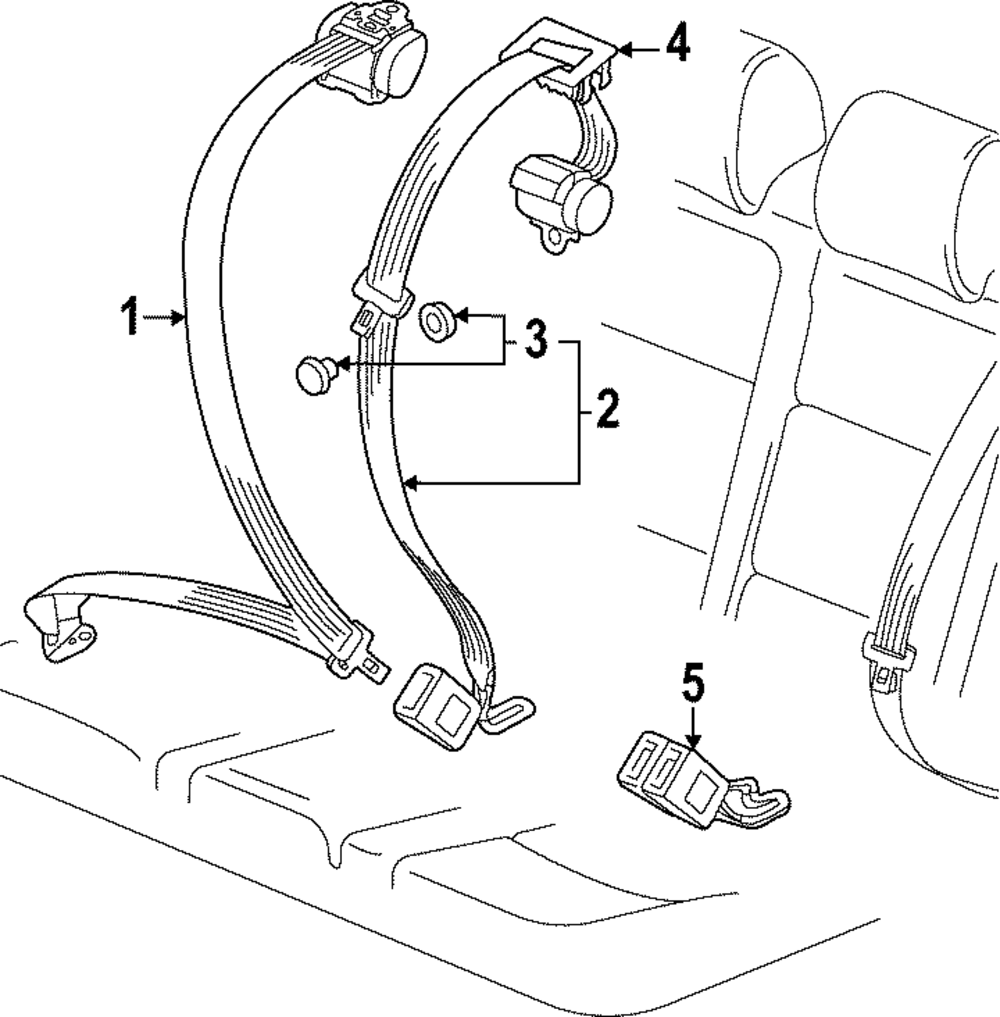 4
1
3
2
5