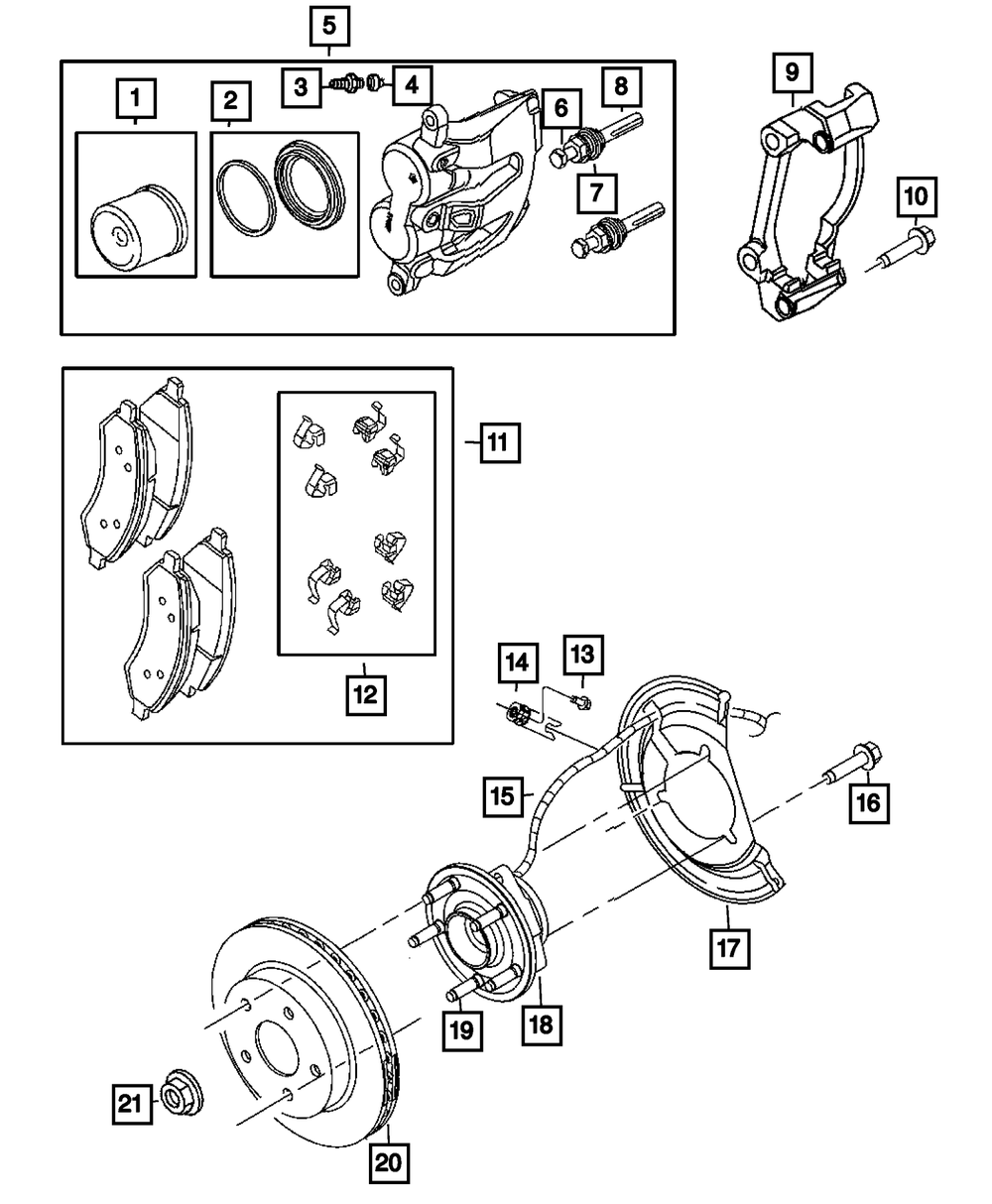 5
1
2
3
4
6
8
7
9
10
11
12
14
13
15
16
17
19
18
21
20