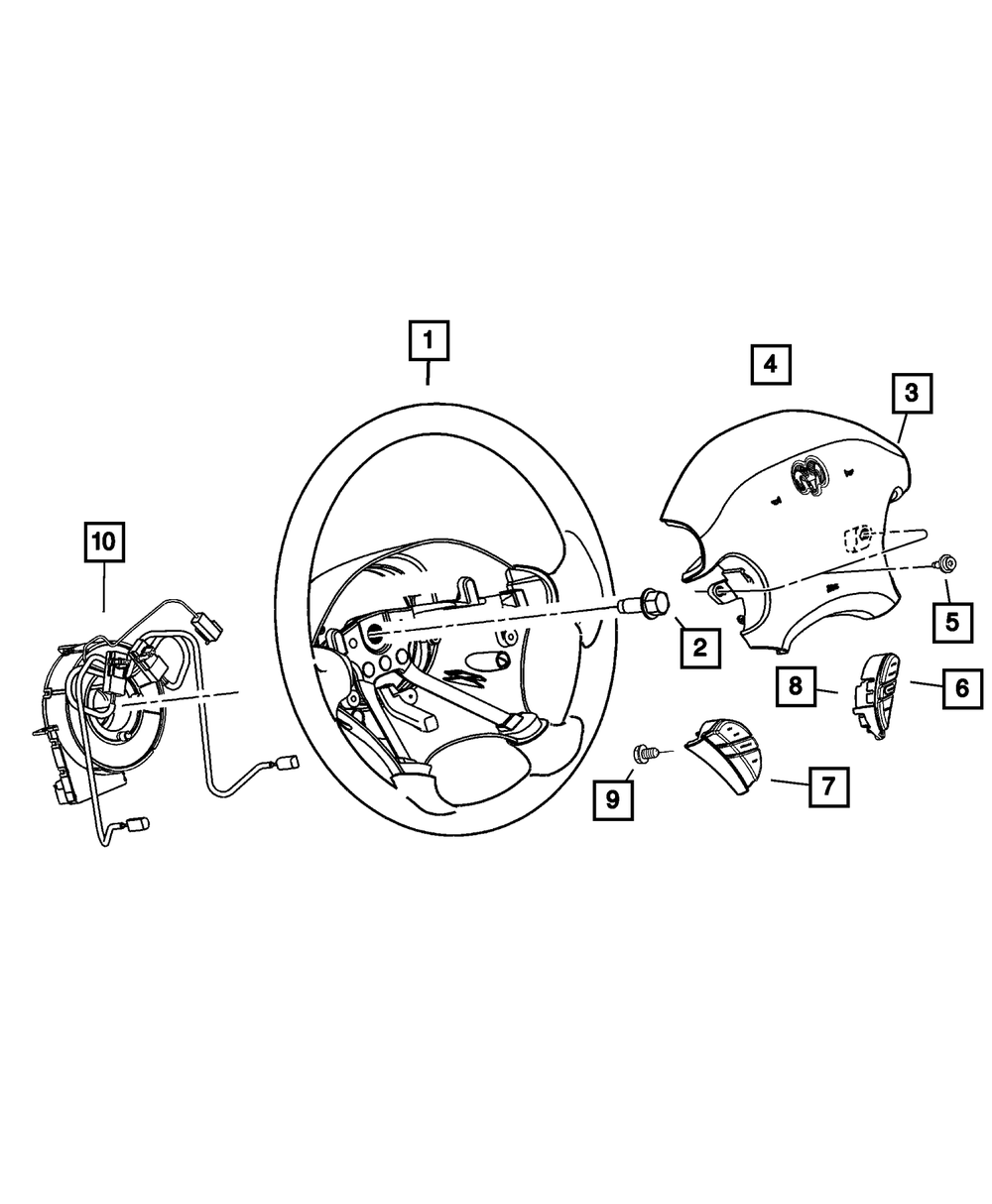 1
4
3
10
2
5
8
6
9
7