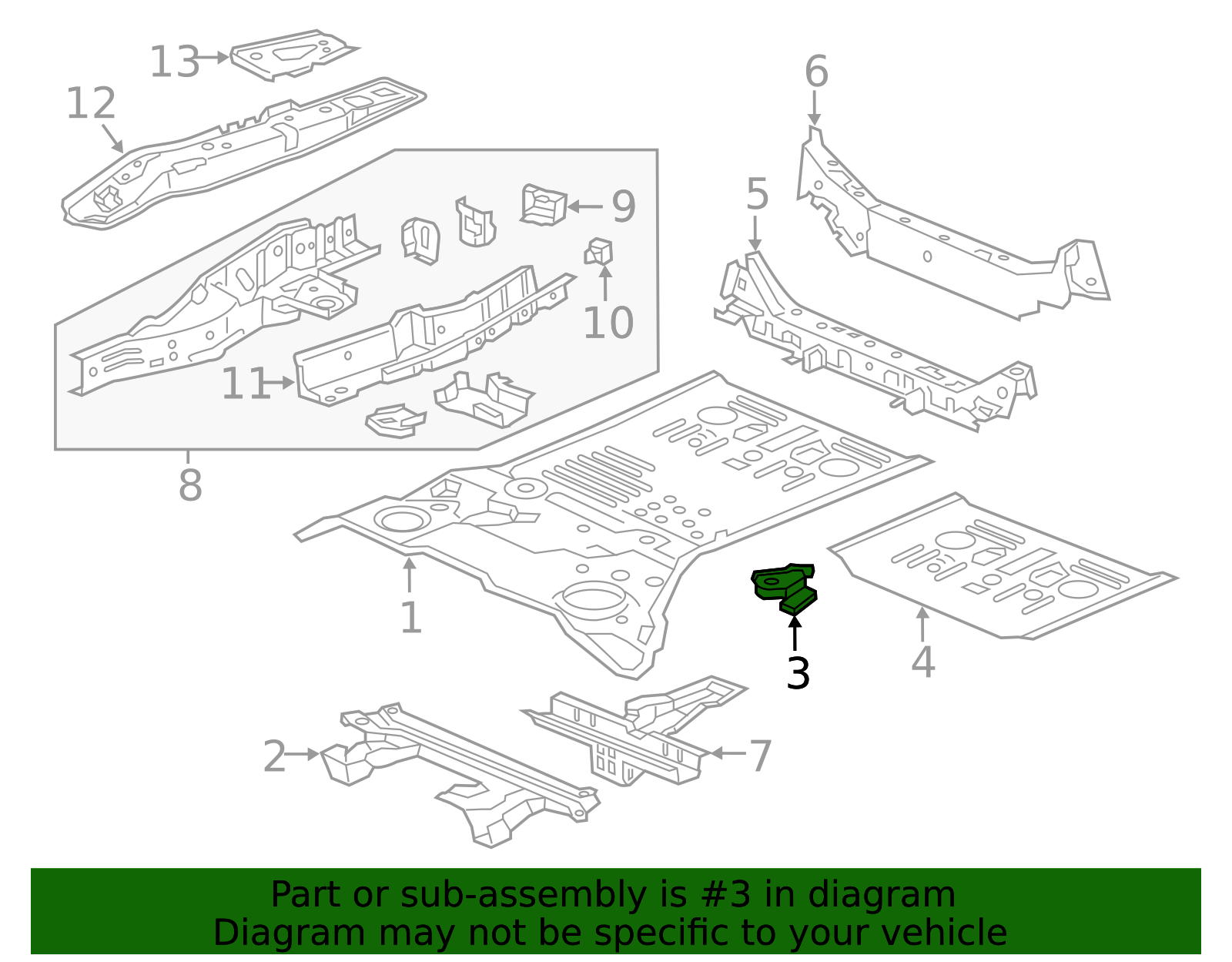 13
12
6
5
9
10
11
8
1
3
4
2
7

Part or sub-assembly is #3 in diagram
Diagram may not be specific to your vehicle