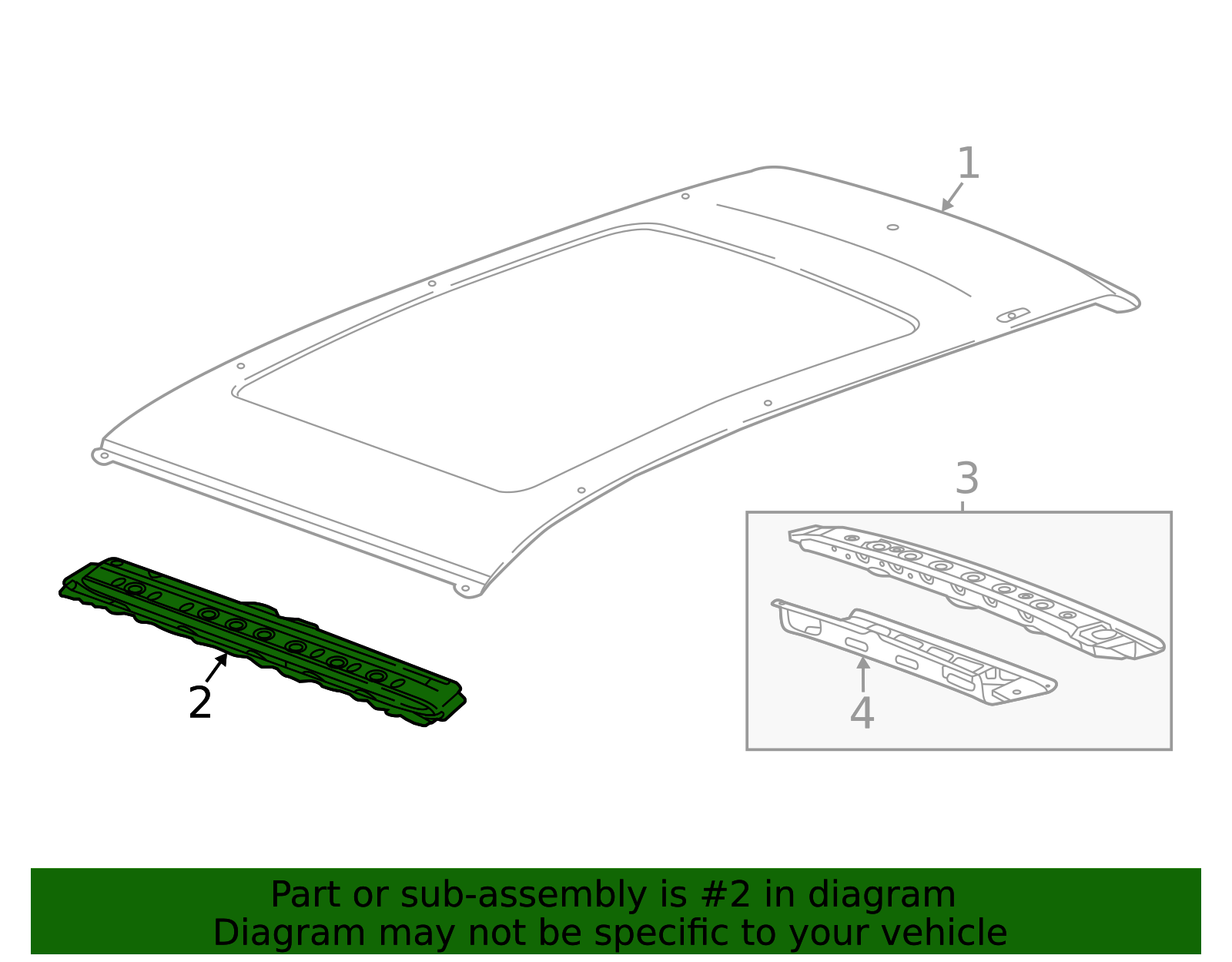 1

3

2

4

Part or sub-assembly is #2 in diagram
Diagram may not be specific to your vehicle