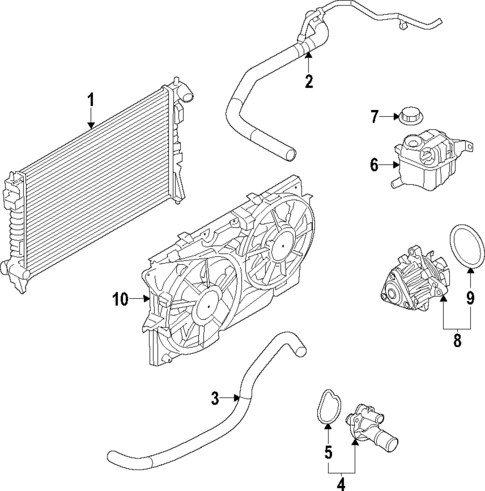 2
1
7
6
10
9
8
3
5
4