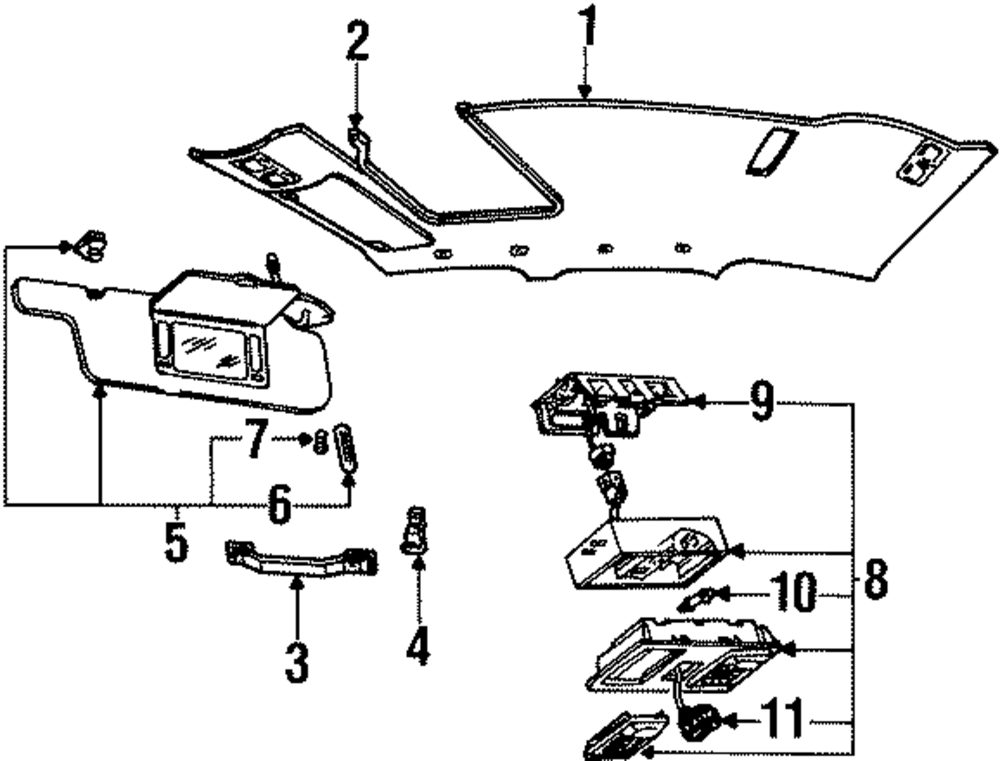 2
1
9
7
6
5
8
10
3
4
11