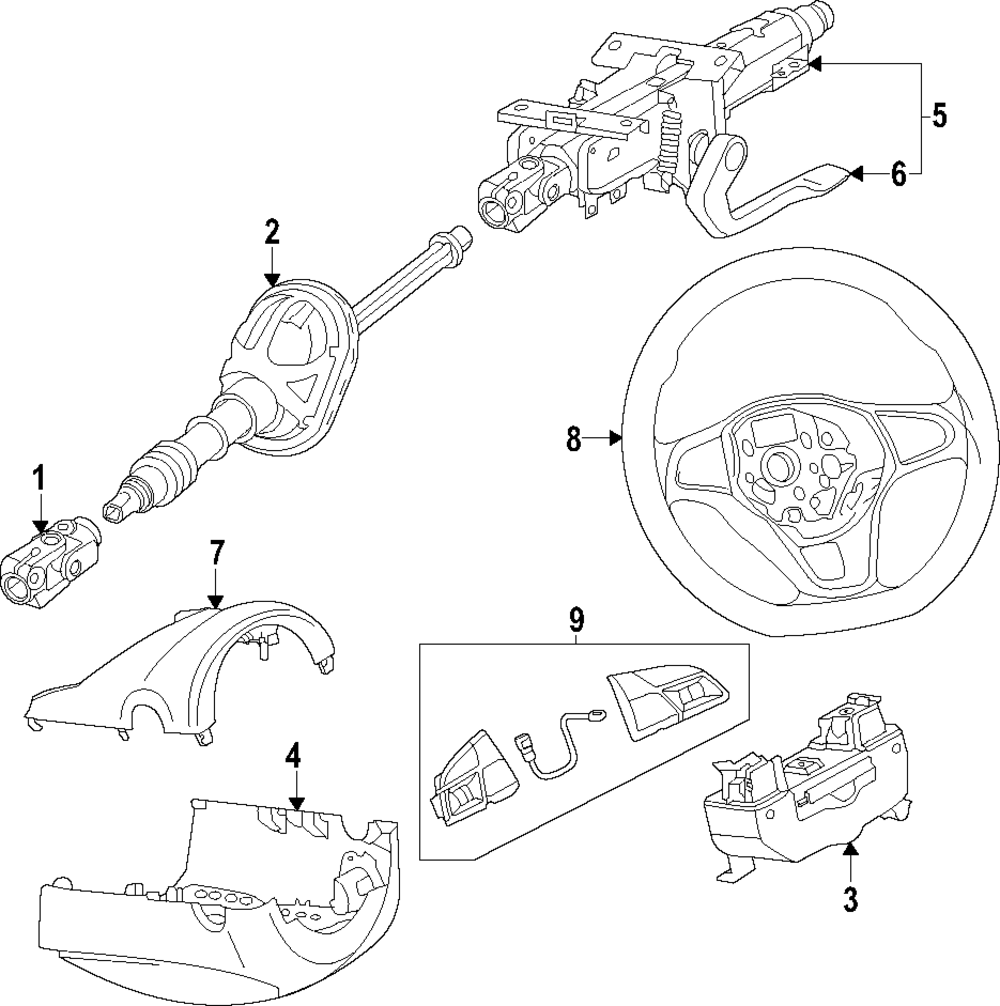 5
6
2
8
1
7
9
4
3