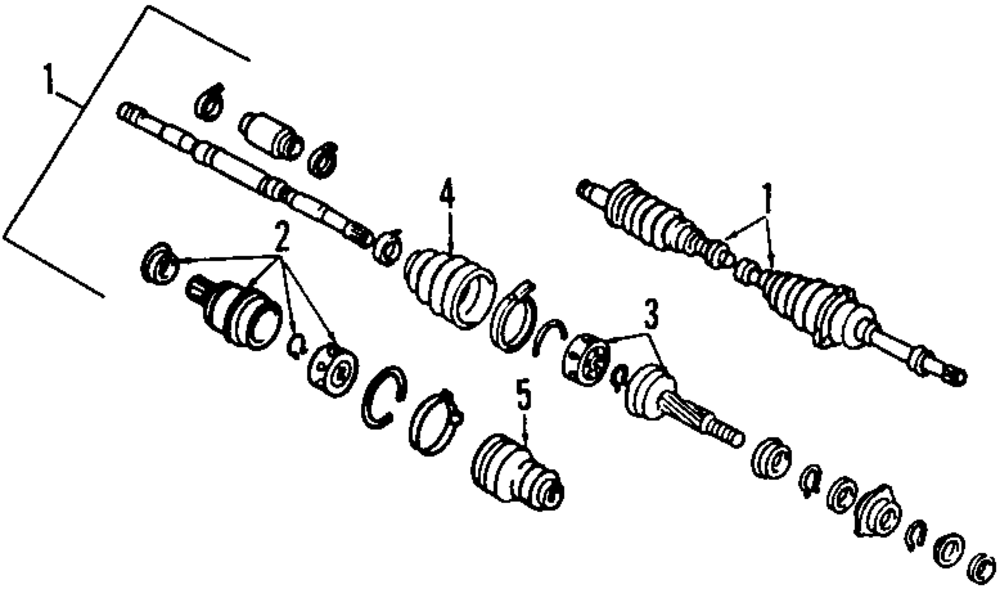 1
4
1
2
3
5