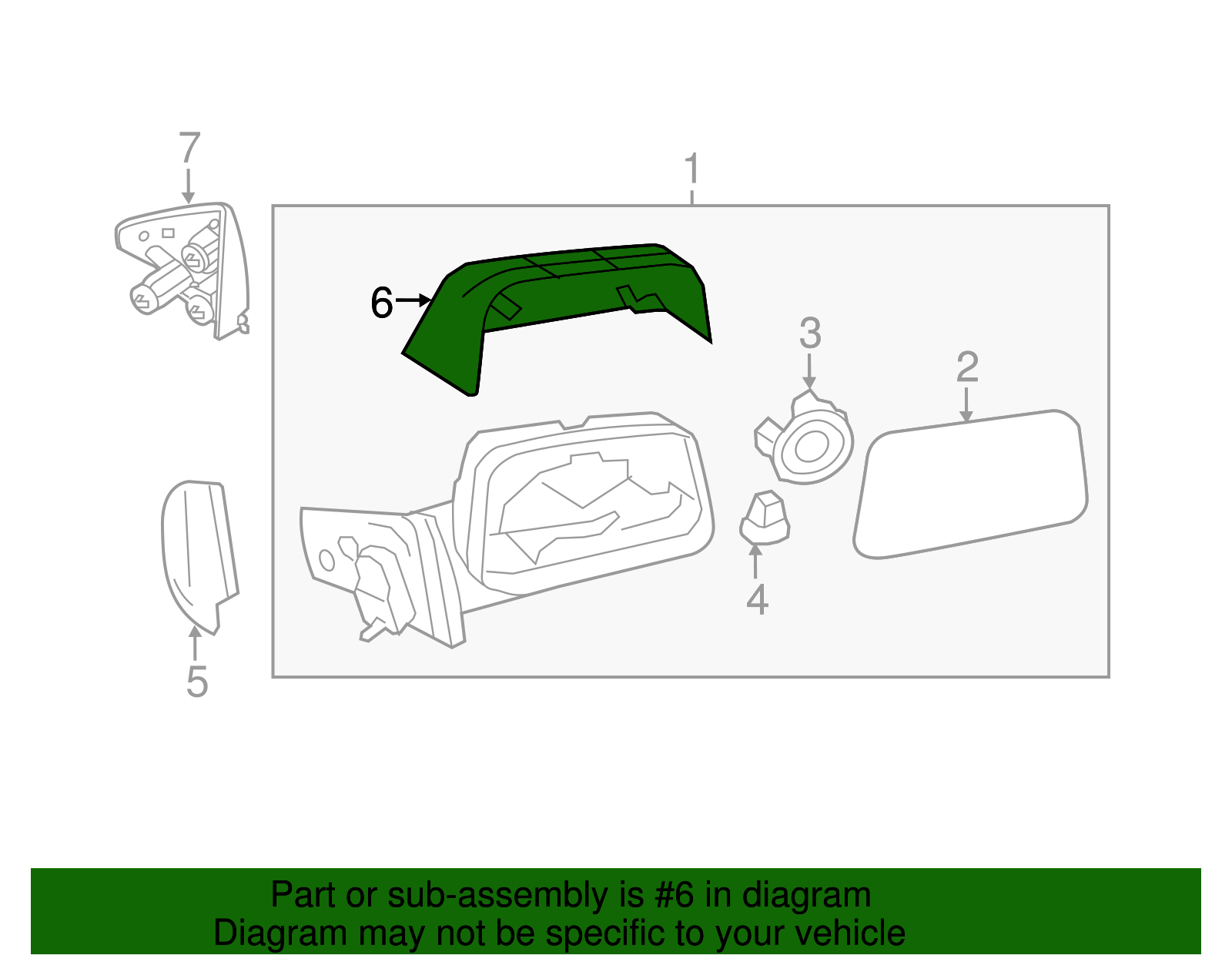 7
1
6
3
2
4
5

Part or sub-assembly is #6 in diagram
Diagram may not be specific to your vehicle