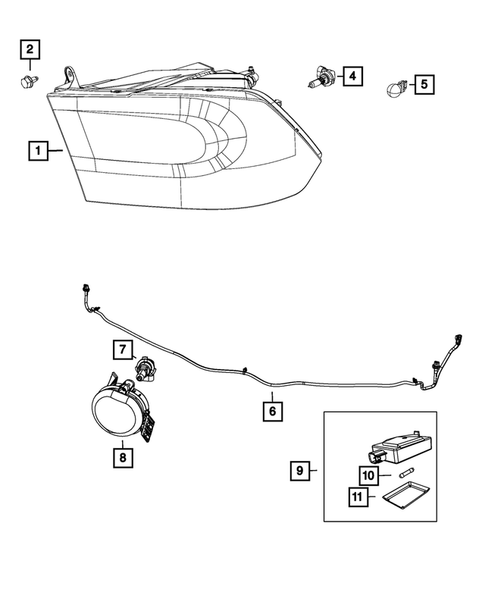 2
4
5
1
7
6
8
9
10
11