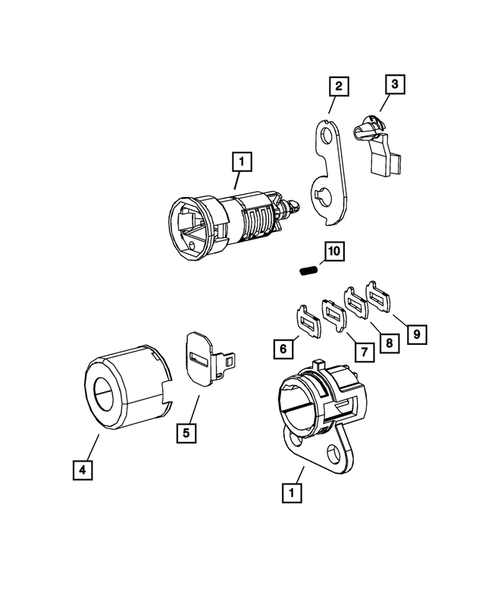 2
3
1
10
6
7
8
9
5
4
1