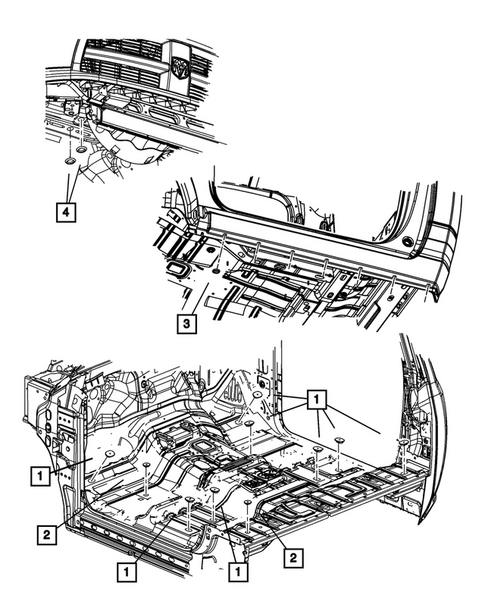 4
3
1
1
2
1
1
2