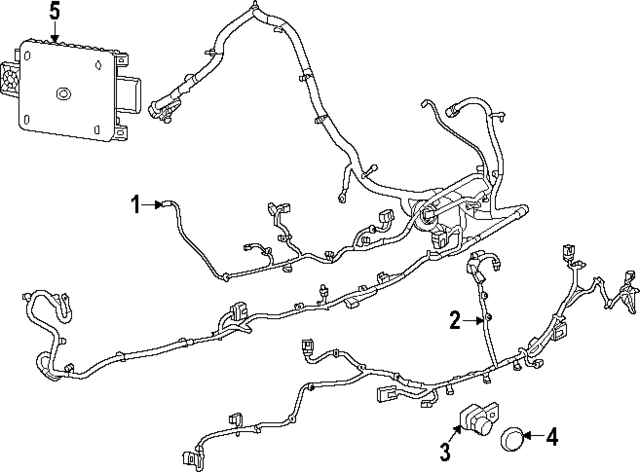 5
1
2
3
4