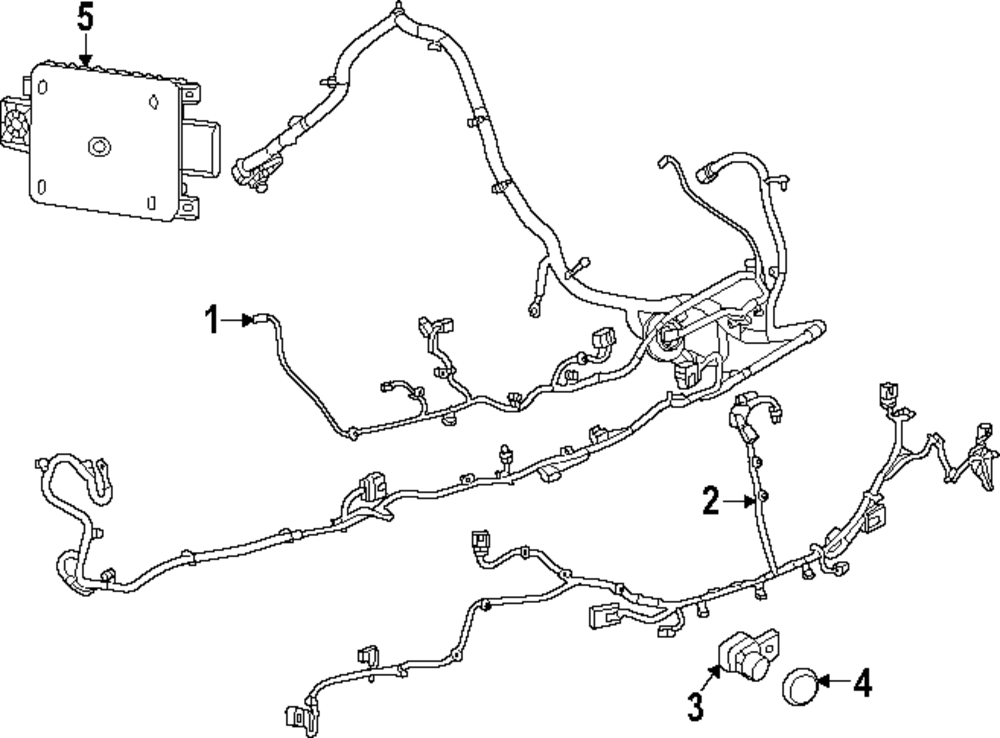 5
1
2
3
4