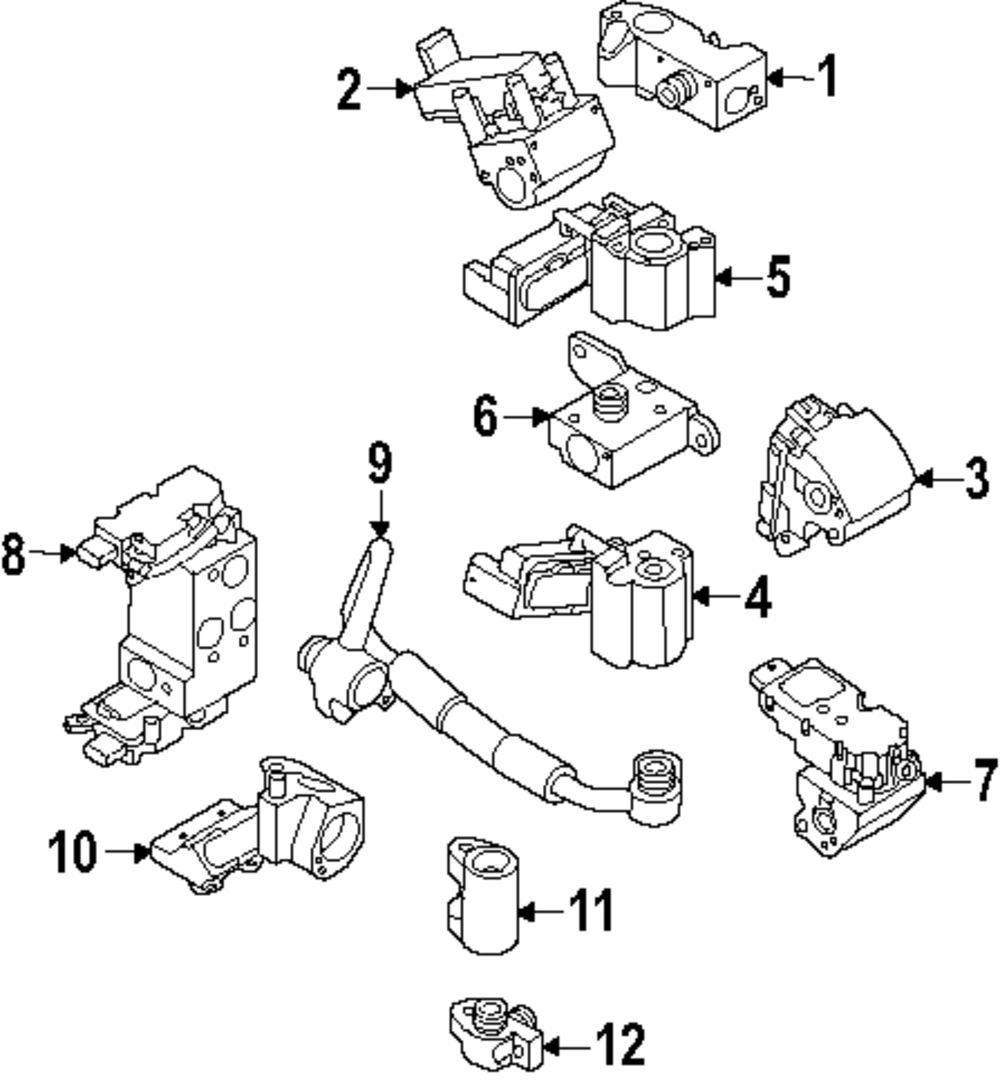 2
1
5
6
3
9
8
4
7
10
11
12