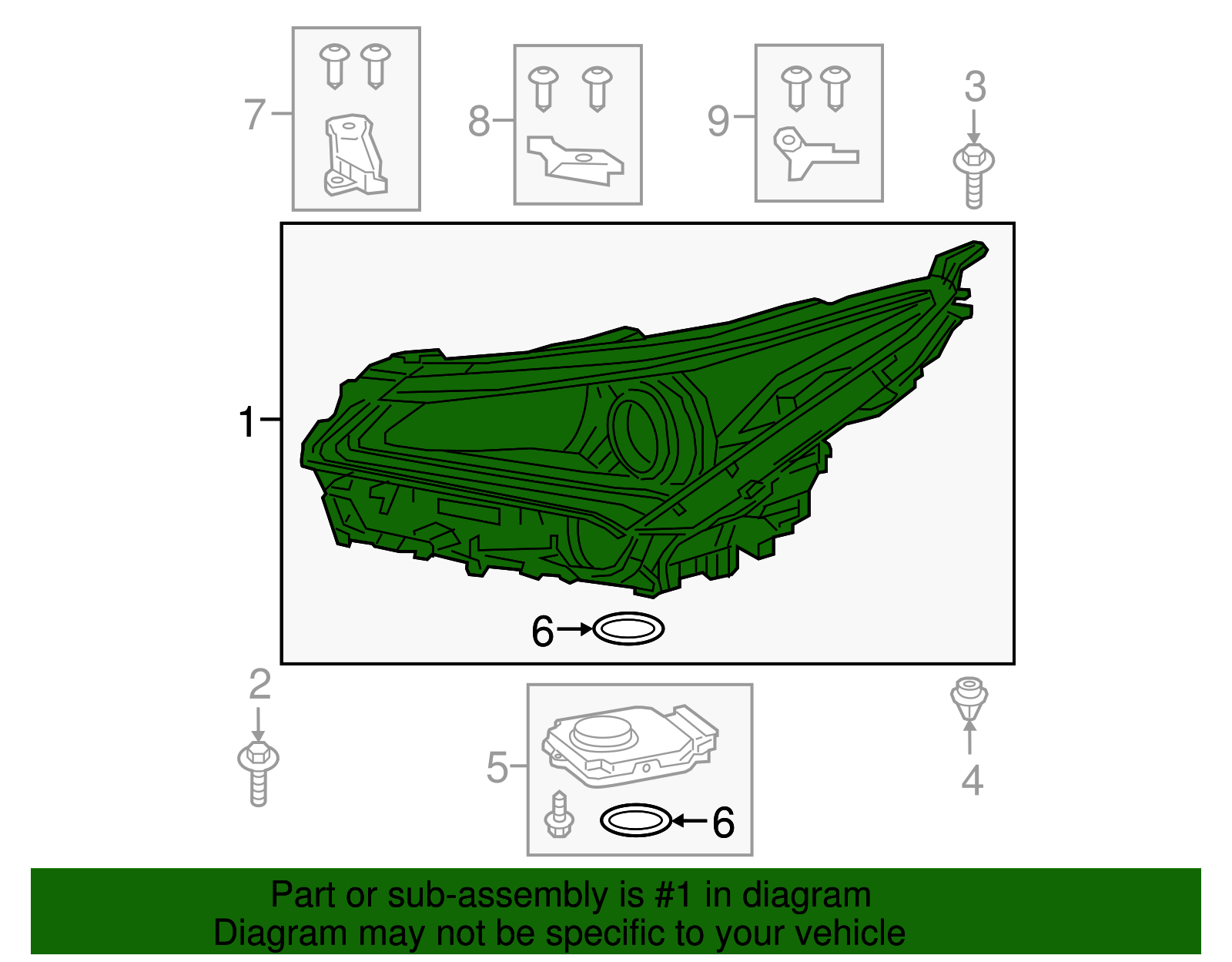 7
8
9
3
1
6
2
5
6
4

Part or sub-assembly is #1 in diagram
Diagram may not be specific to your vehicle