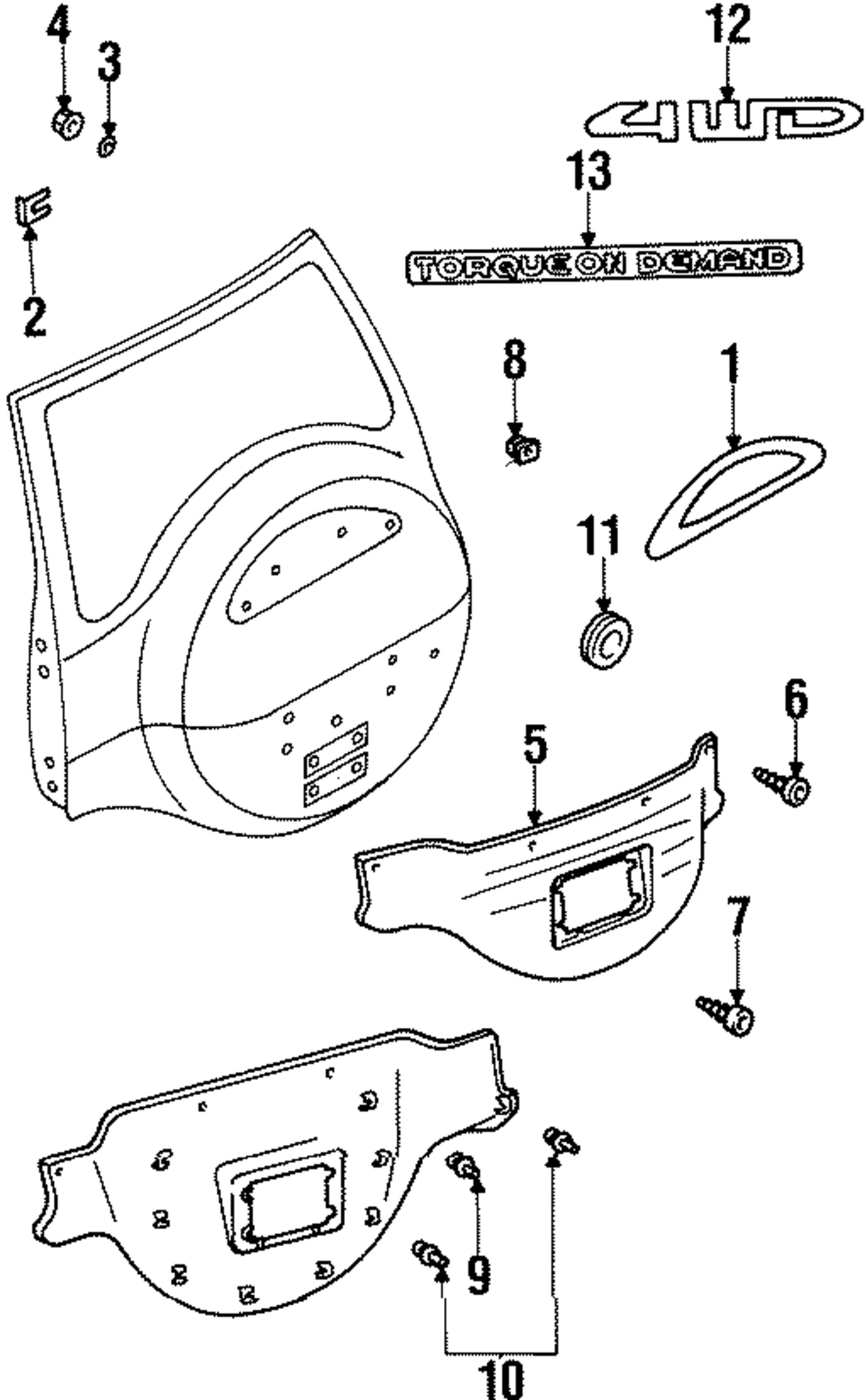 4
3
12
4WD
13
TORQUE ON DEMAND
2
8
1
11
6
5
7
9
10