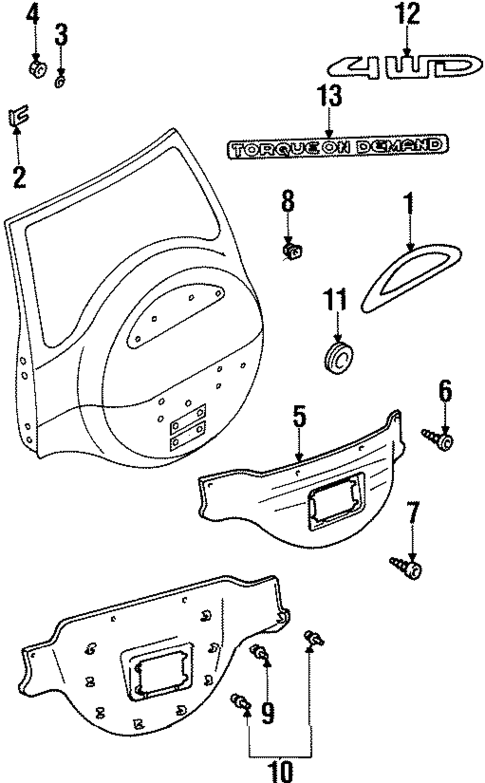 4
3
12
4WD
13
TORQUE ON DEMAND
2
8
1
11
6
5
7
9
10