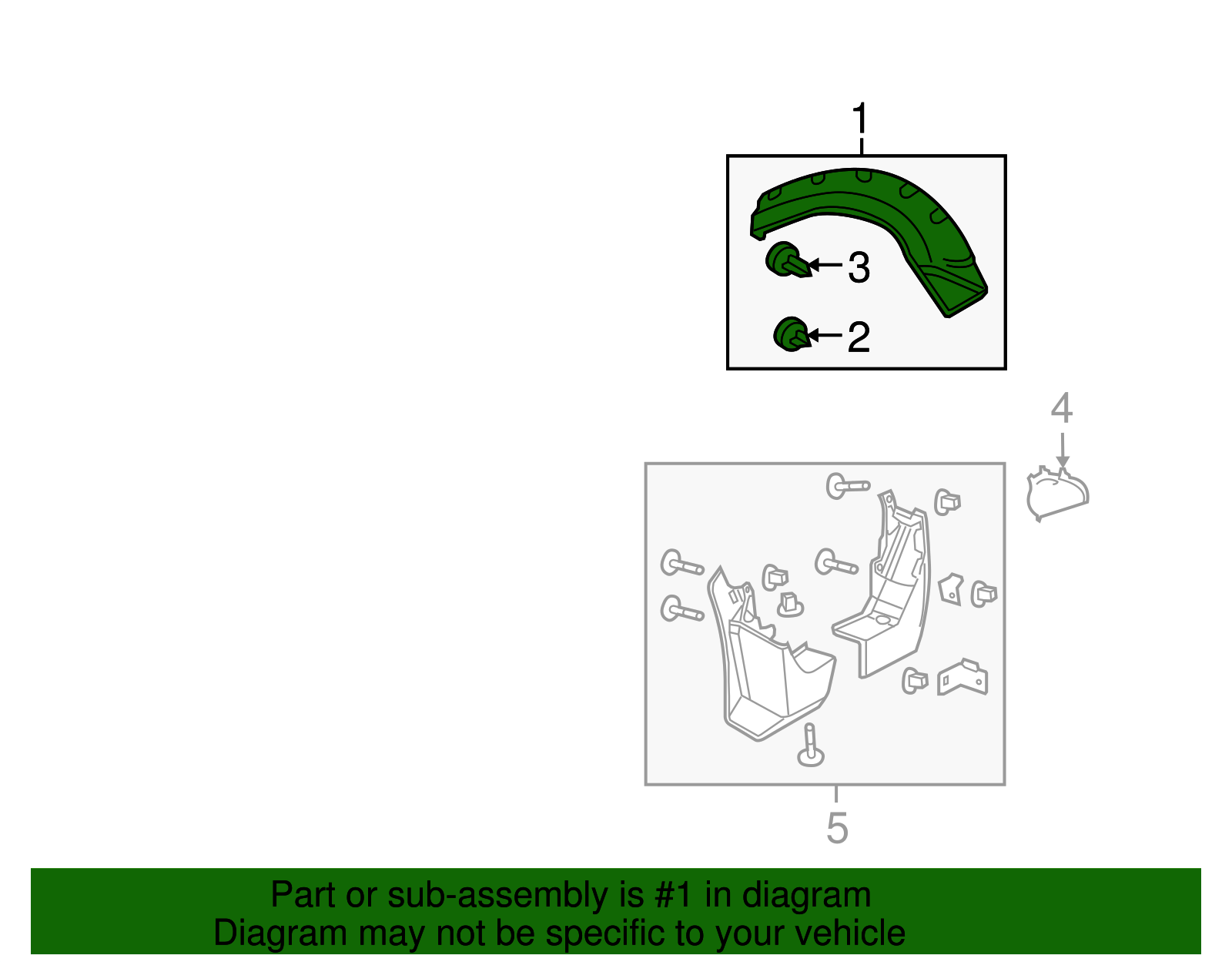 1
3
2
4
5
Part or sub-assembly is #1 in diagram
Diagram may not be specific to your vehicle