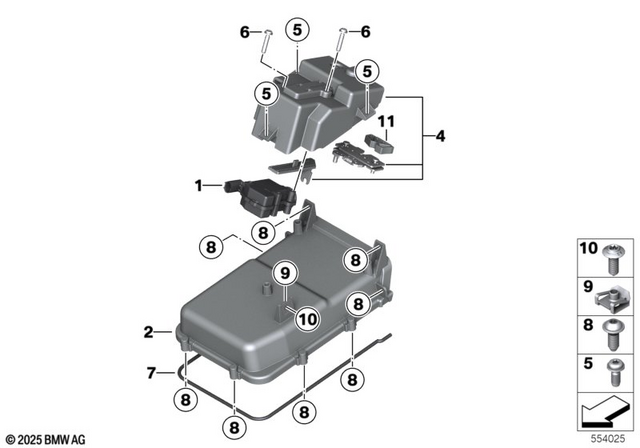 6
5
6
5
5
11
4
1
8
8
8
9
8
10
2
7
8
8
8
8
8
10
9
8
5
© 2025 BMW AG
554025