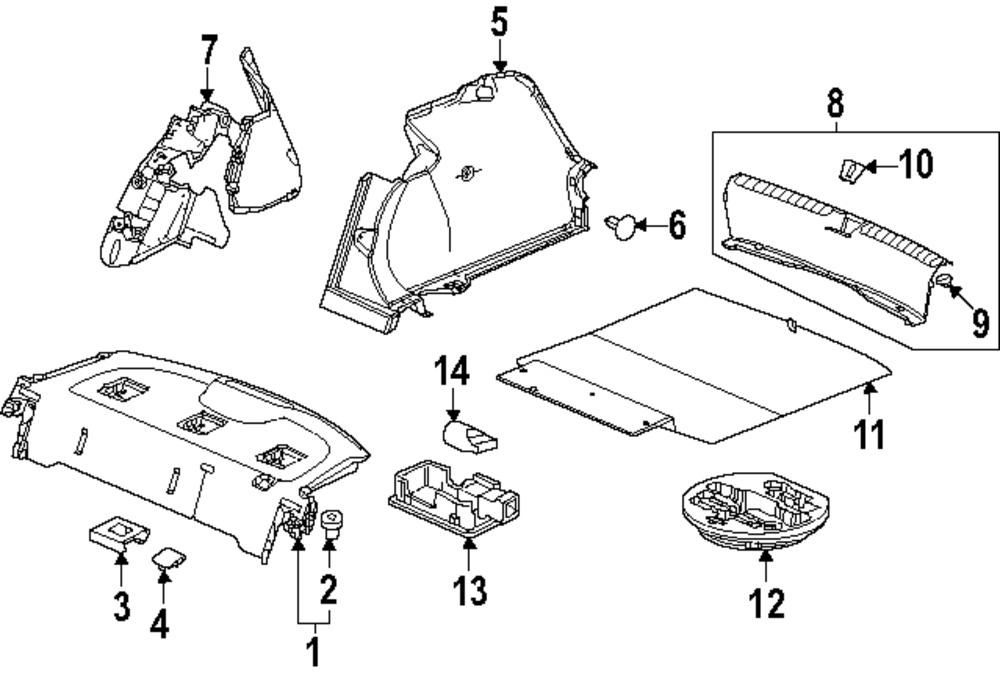 7
5
8
10
6
9
14
11
3
4
2
1
13
12