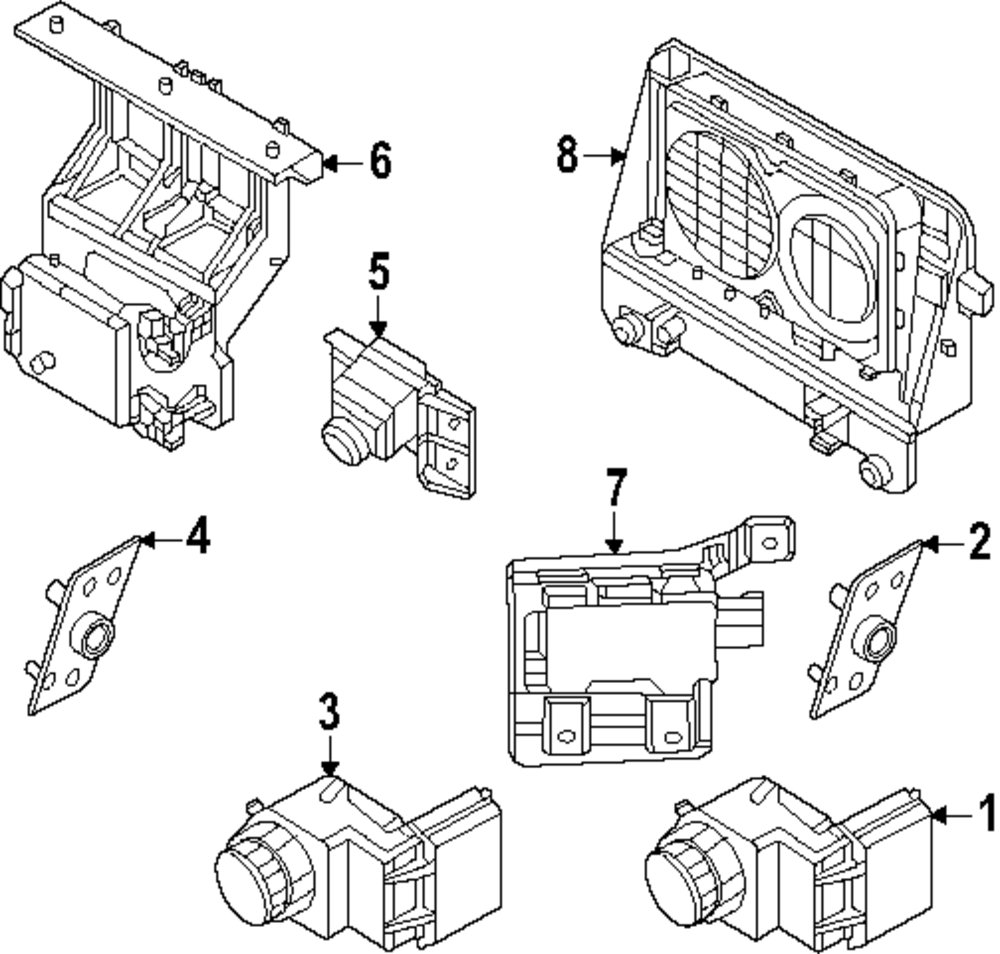 6
8
5
4
7
2
3
1