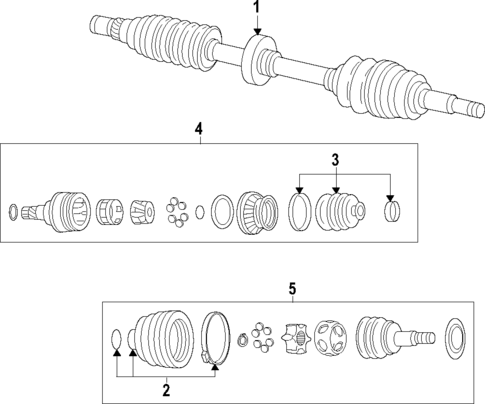 1
4
3
5
2