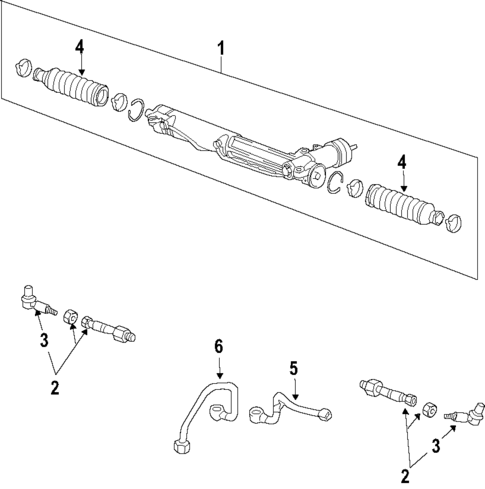 4
1
4
3
2
6
5
3
2