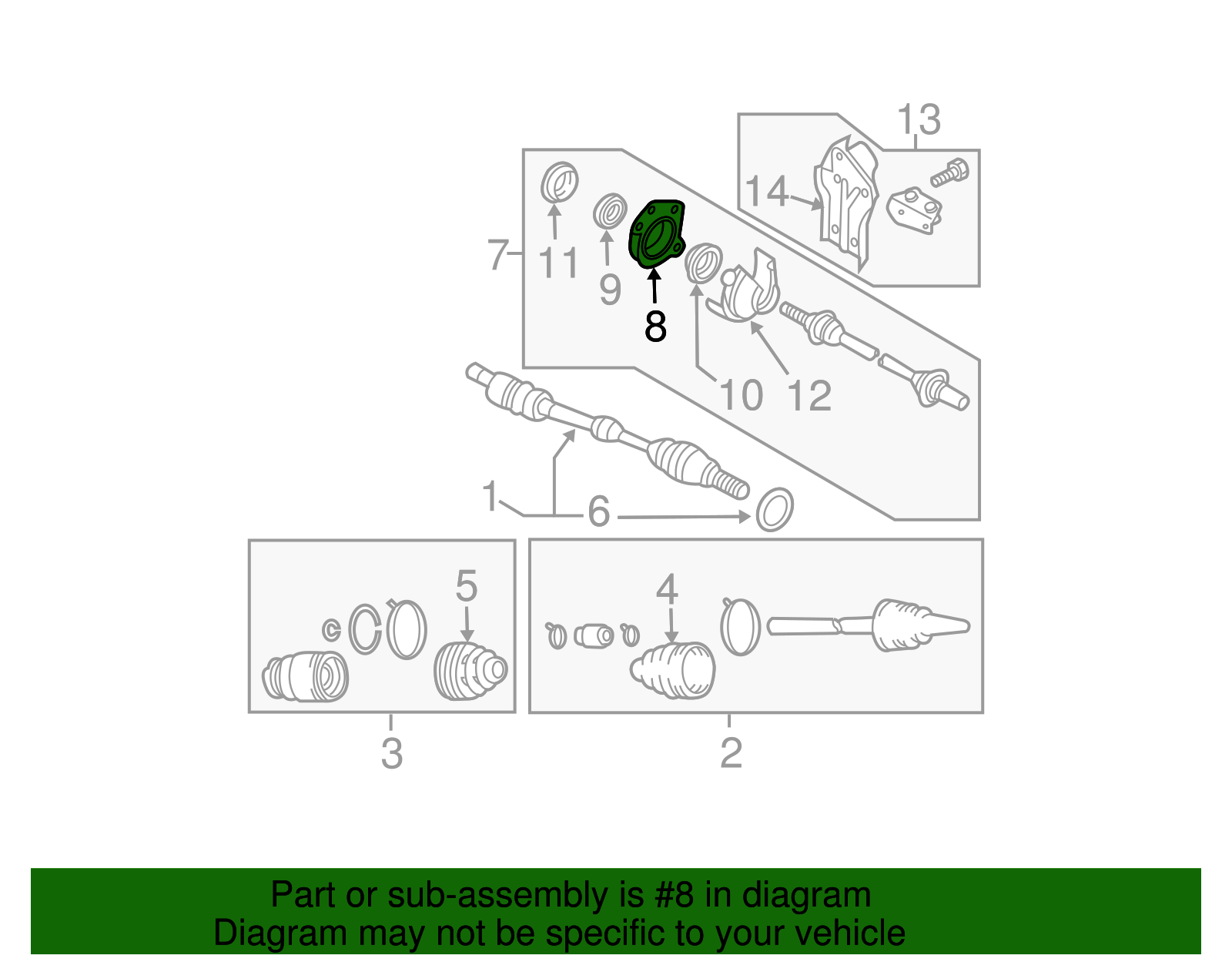 13
14
7
11
9
8
10
12
1
6
5
4
3
2

Part or sub-assembly is #8 in diagram
Diagram may not be specific to your vehicle