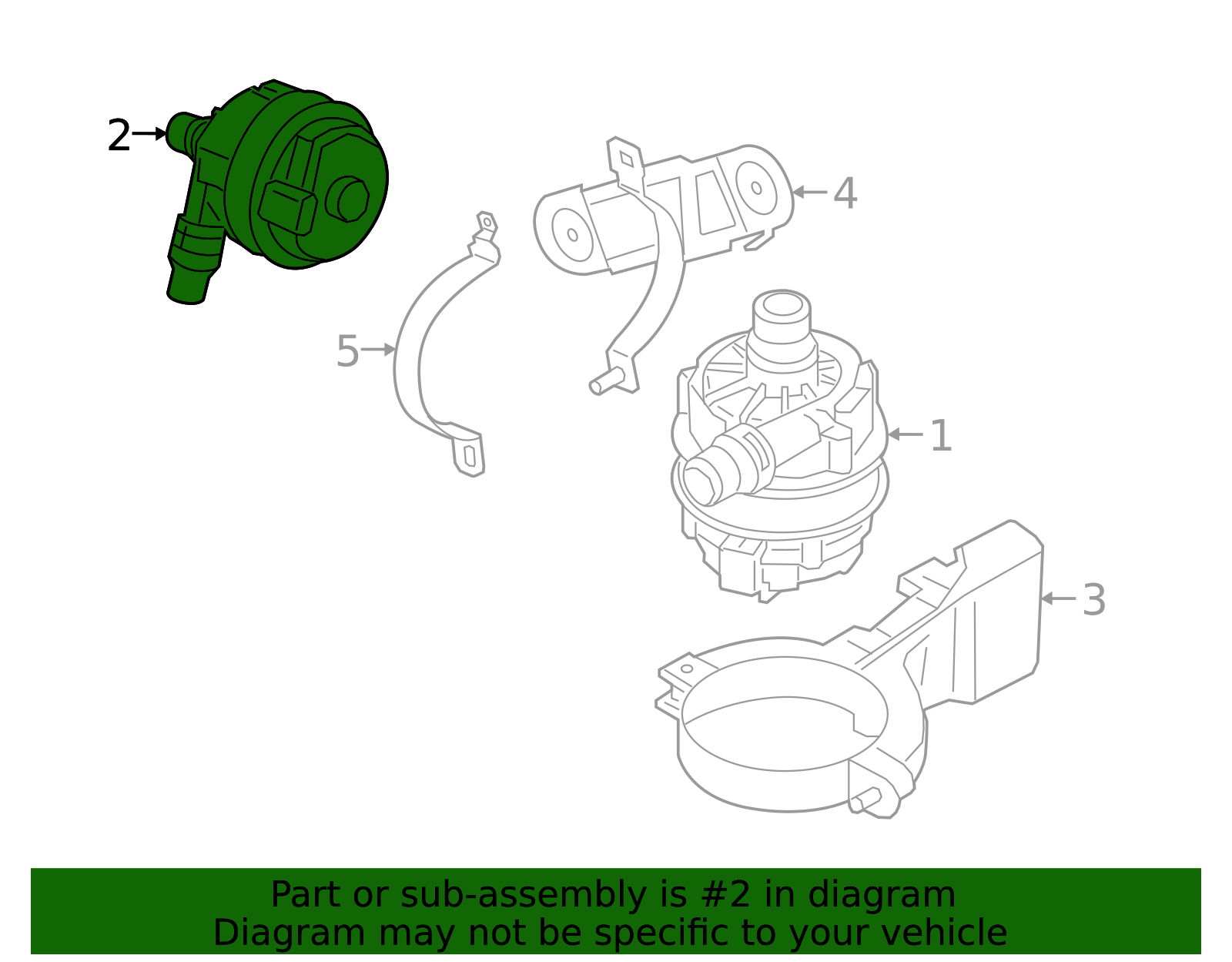 2
4
5
1
3
Part or sub-assembly is #2 in diagram
Diagram may not be specific to your vehicle