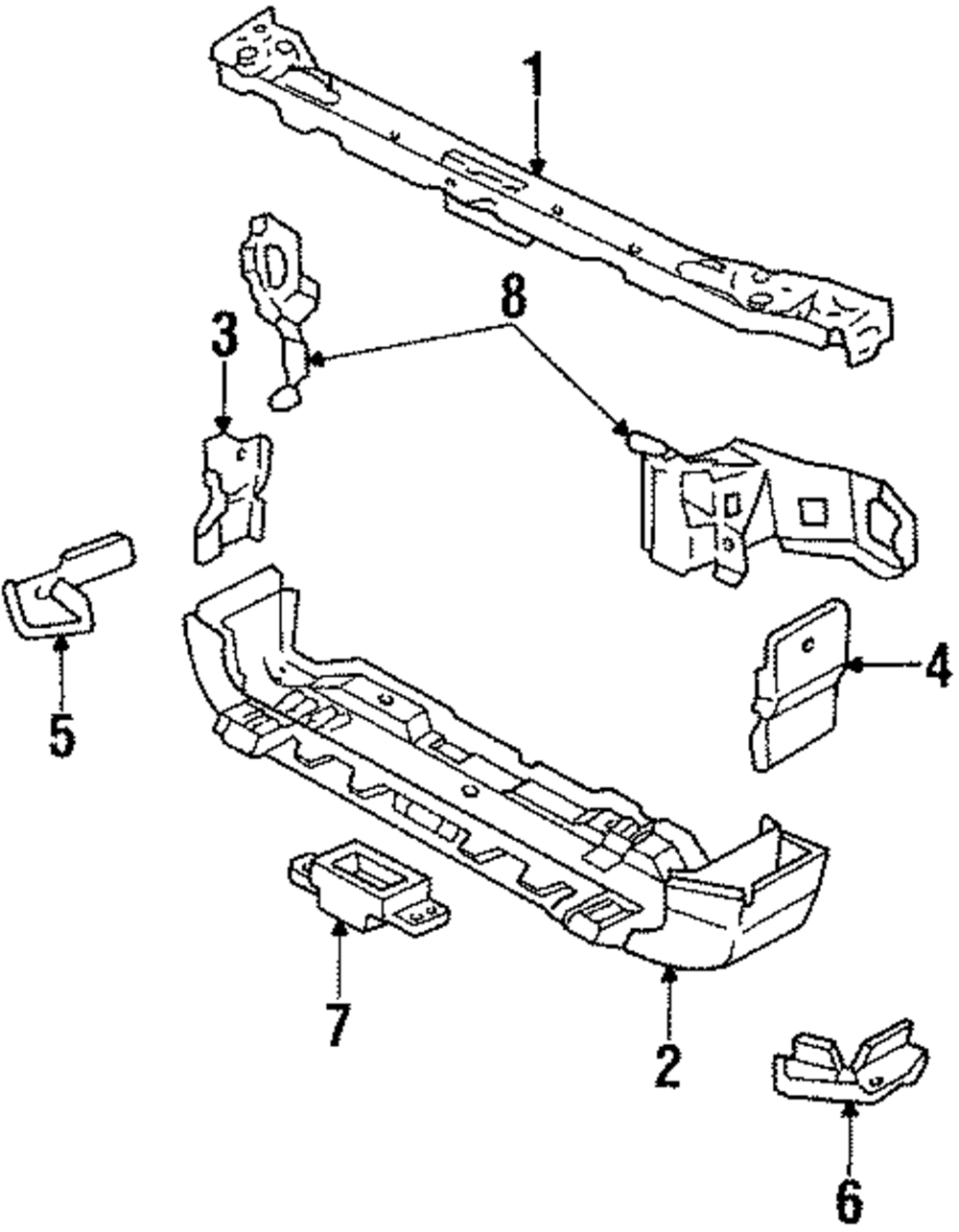 1
8
3
5
4
7
2
6