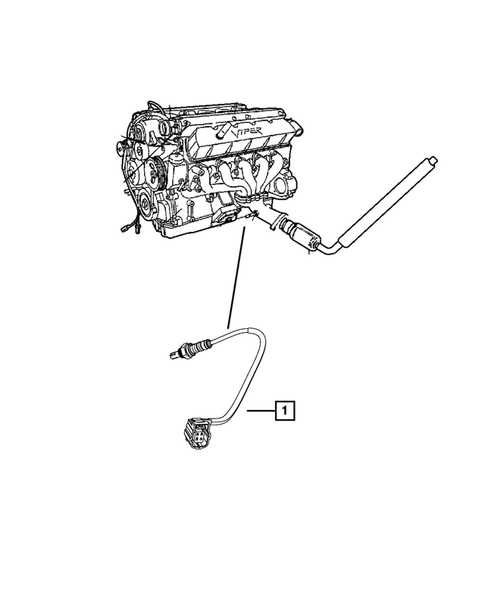 VIPER

1