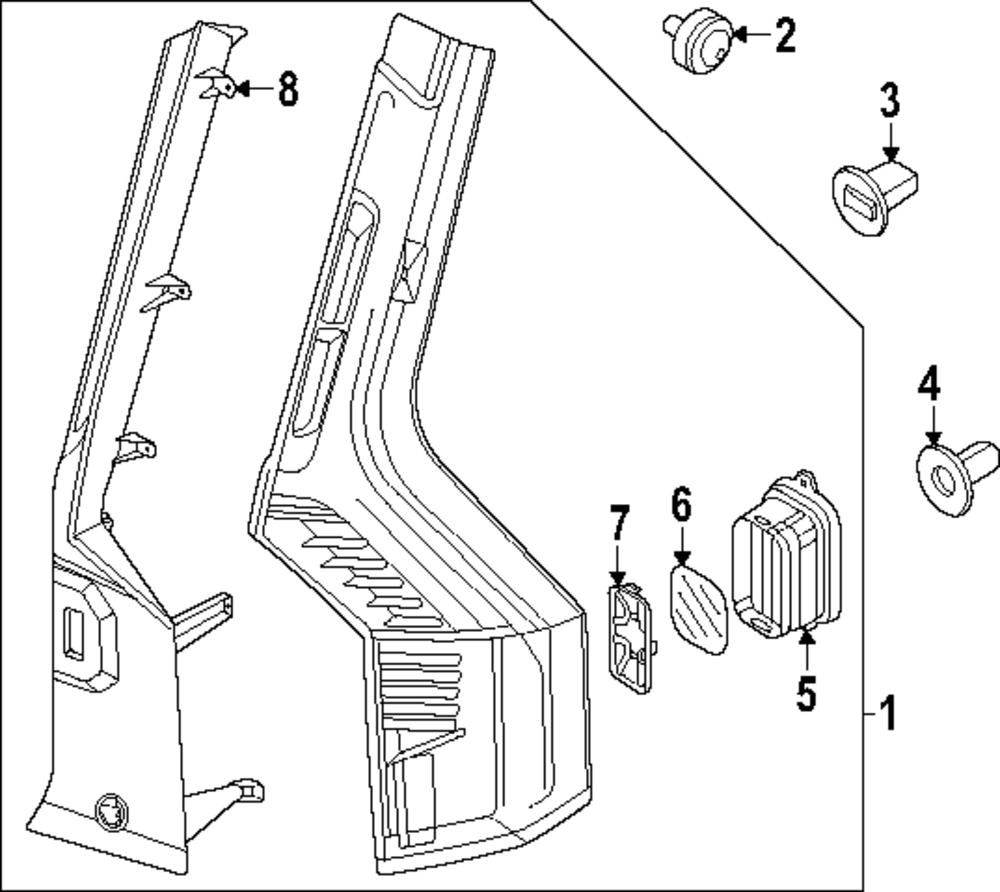 8
2
3
4
7
6
5
1