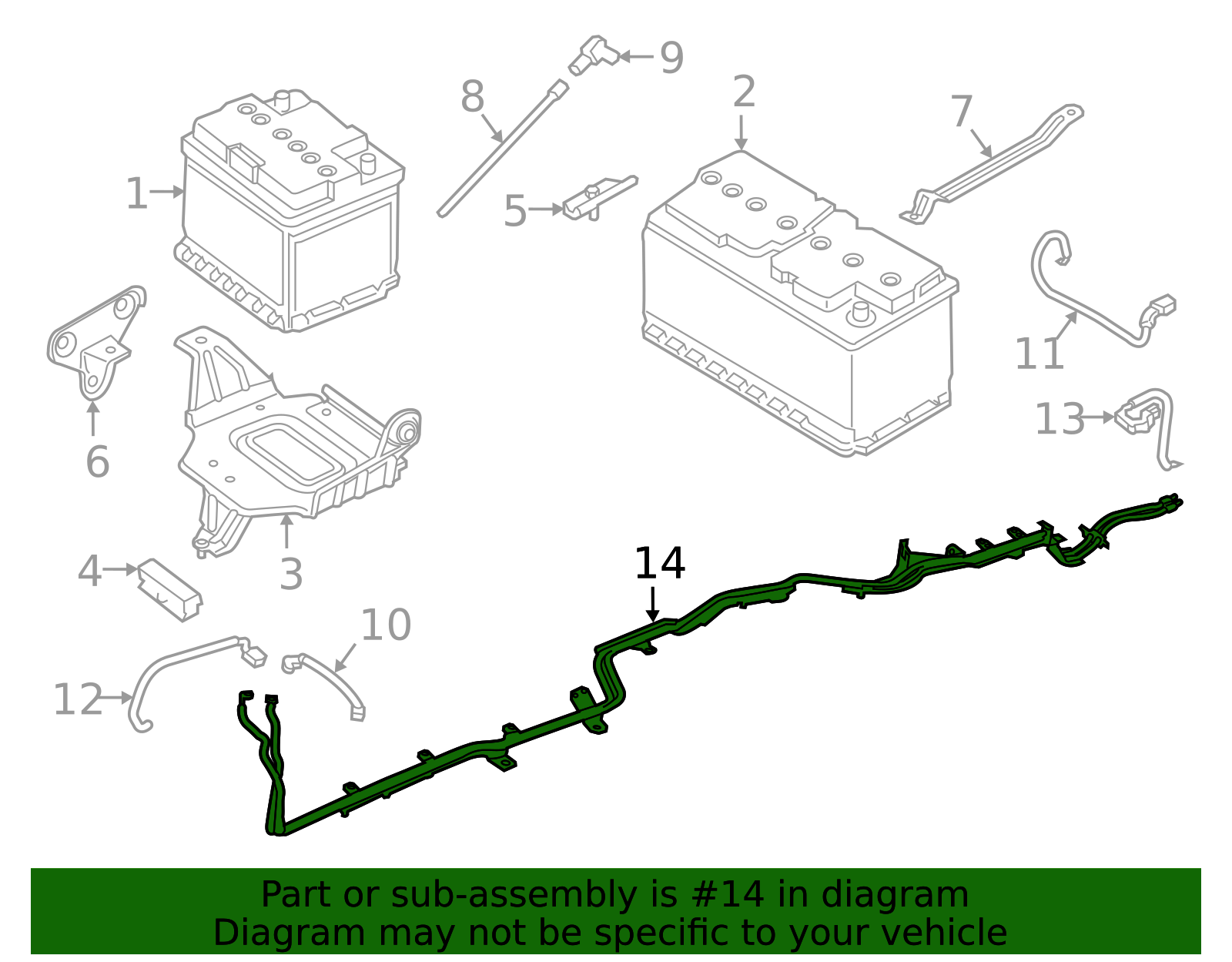 9
8
2
7
1
5
11
6
13
3
4
14
10
12

Part or sub-assembly is #14 in diagram
Diagram may not be specific to your vehicle