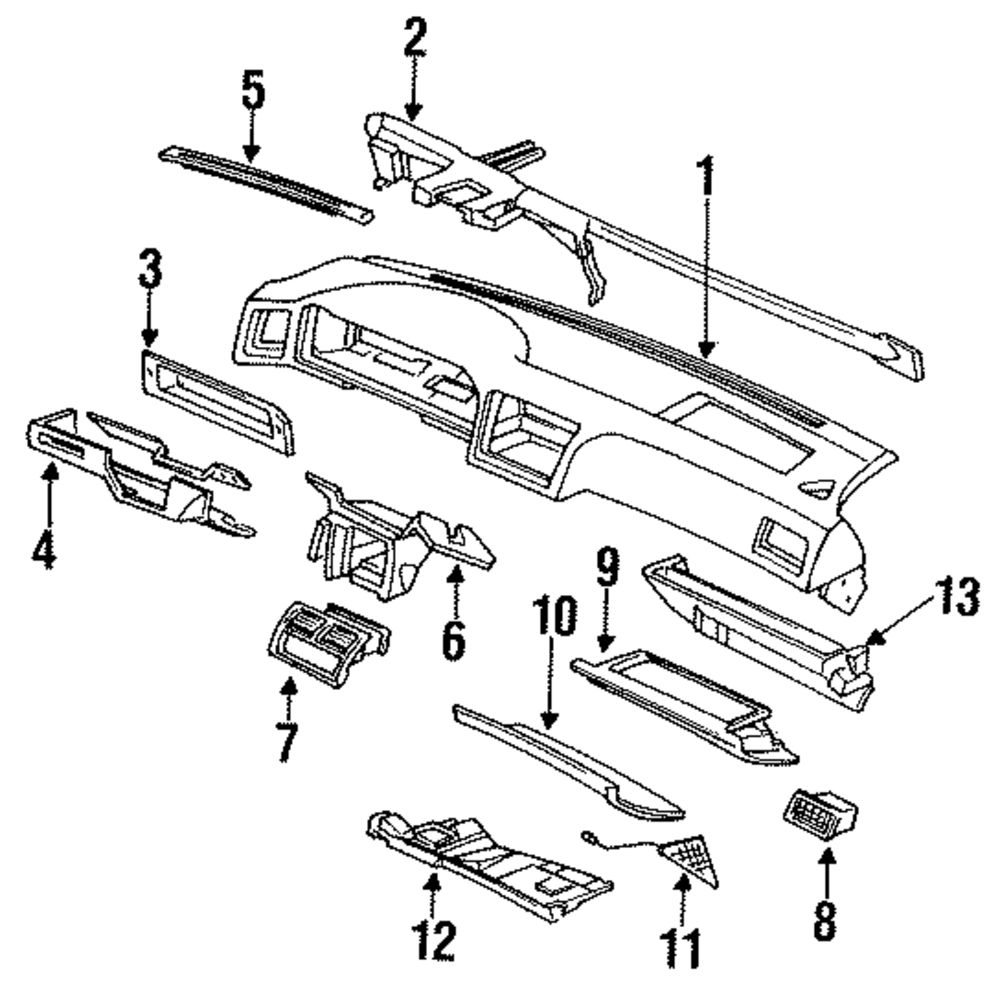 2
5
1
3
4
6
9
10
13
7
12
11
8