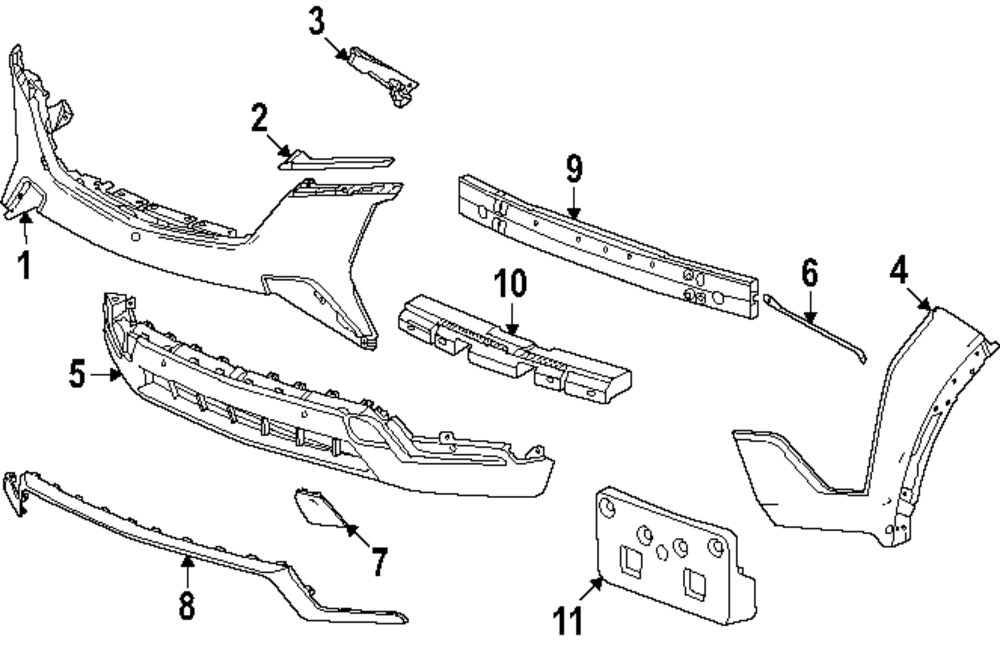 3
2
9
1
10
6
4
5
7
8
11