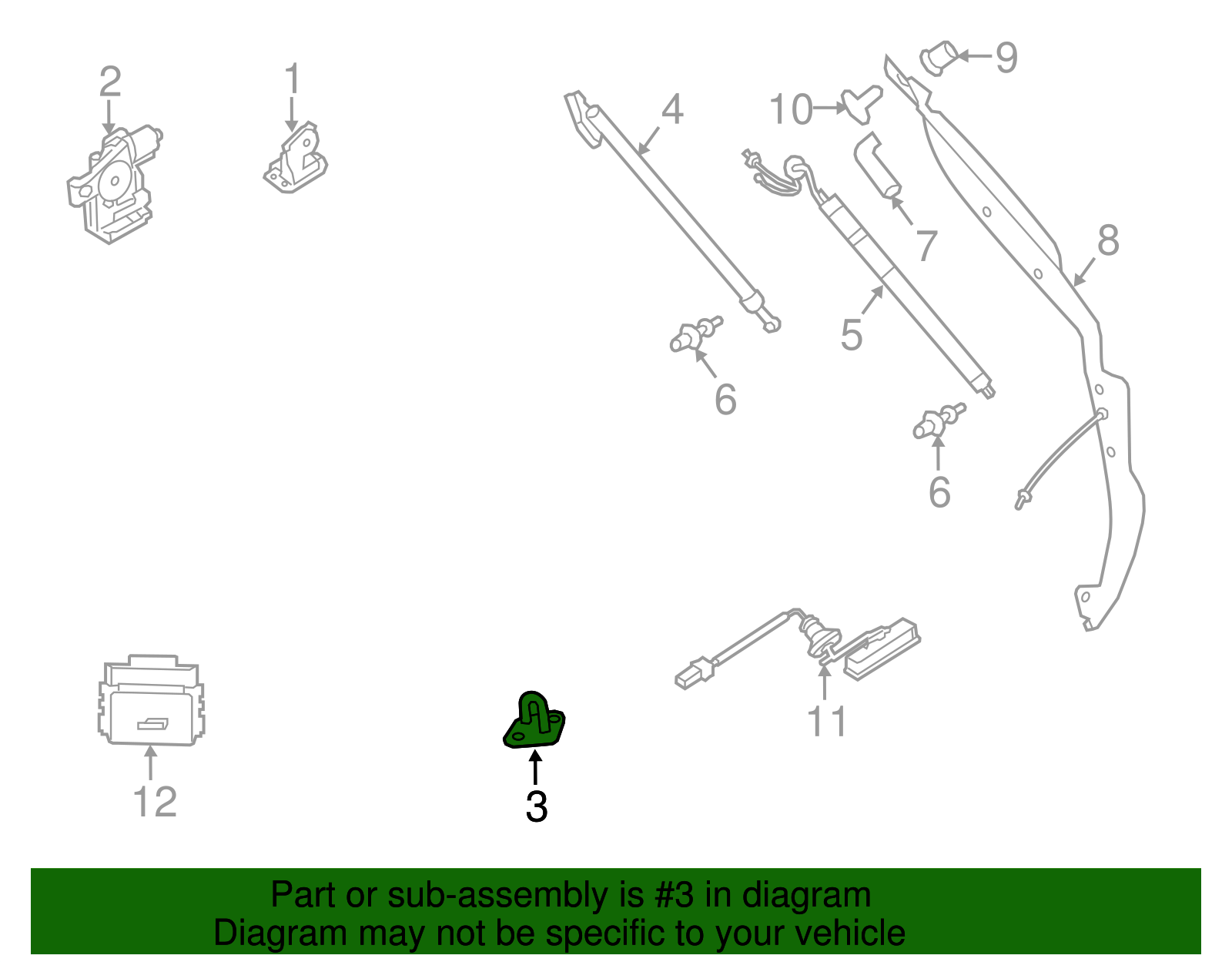 2
1
4
9
10
7
8
5
6
6
11
12
3

Part or sub-assembly is #3 in diagram
Diagram may not be specific to your vehicle