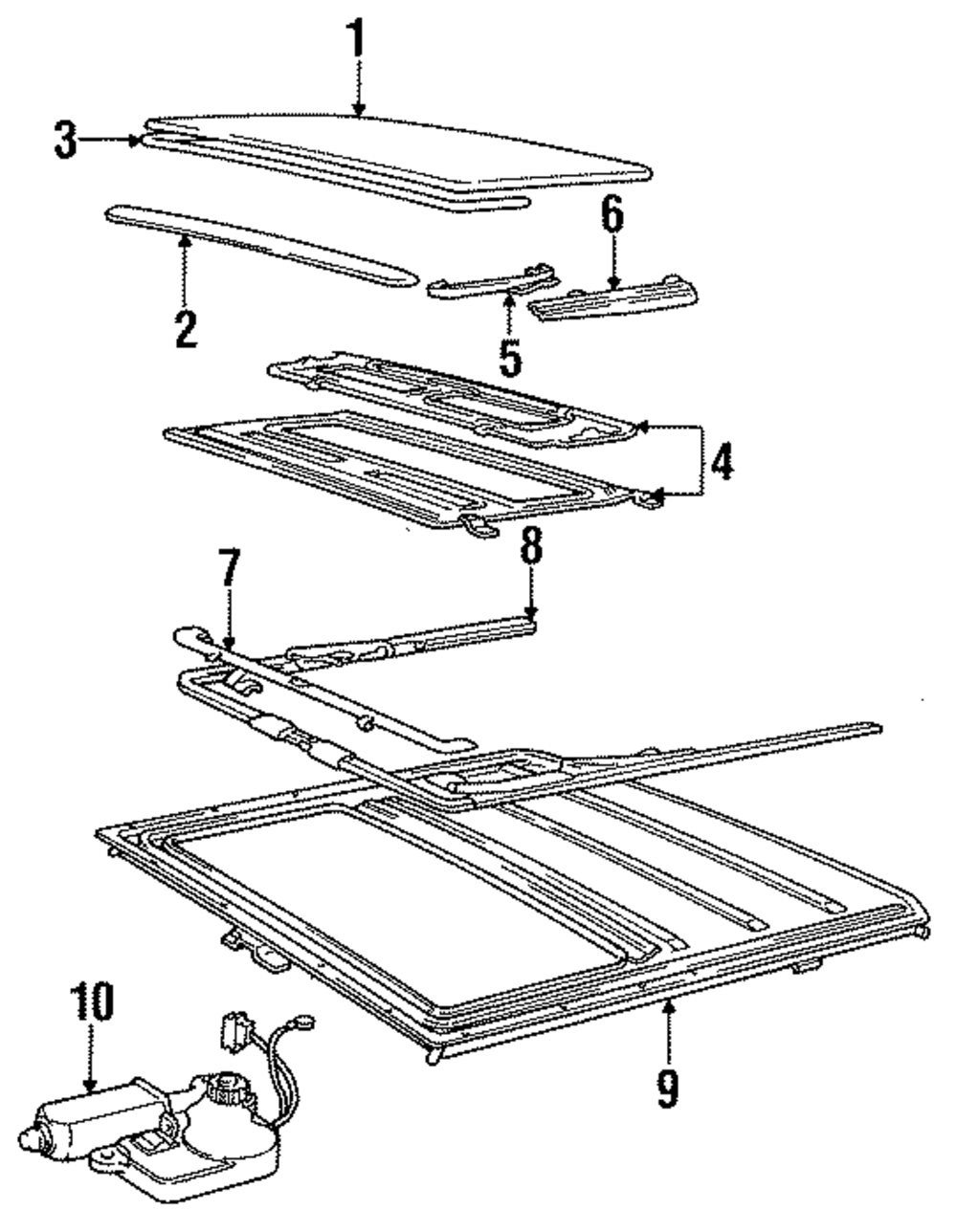 1
3
6
2
5
4
8
7
10
9