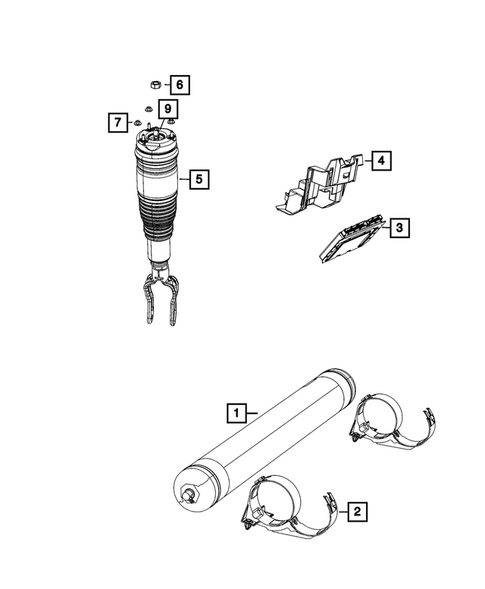 6
9
7
5
4
3
1
2